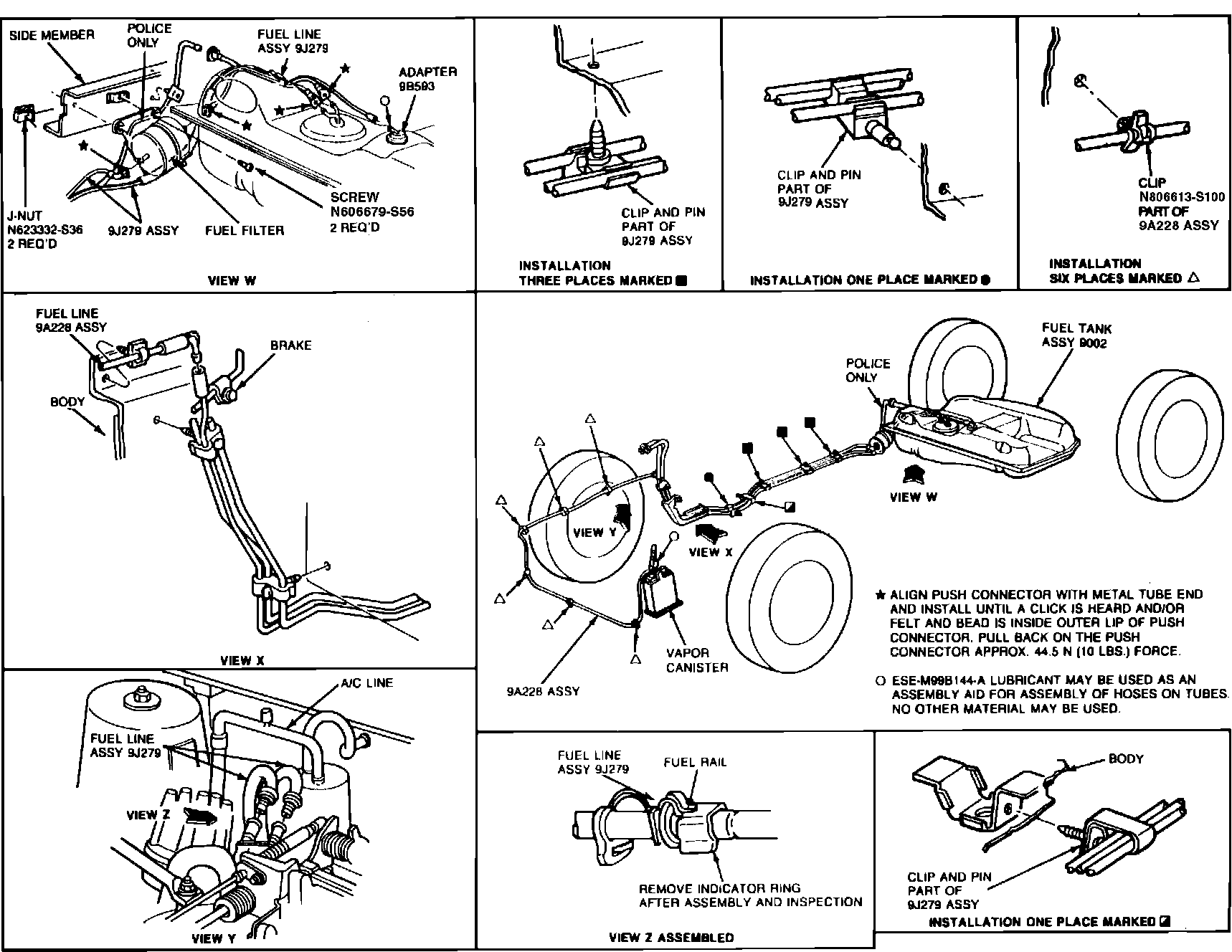 SIDE MEMBER
POLICE ONLY
FUEL LINE ASSY 9J279
ADAPTER 9B593
J-NUT N623332-S36 2 REQ'D
9J279 ASSY
FUEL FILTER
SCREW N606679-S56 2 REQ'D
VIEW W

CLIP AND PIN PART OF 9J279 ASSY
INSTALLATION THREE PLACES MARKED ■

CLIP AND PIN PART OF 9J279 ASSY
INSTALLATION ONE PLACE MARKED ●

CLIP N806613-S100 PART OF 9A228 ASSY
INSTALLATION SIX PLACES MARKED △

FUEL LINE 9A228 ASSY
BRAKE
BODY
VIEW X

FUEL TANK ASSY 9002
POLICE ONLY
VIEW W
VIEW Y
VIEW X
VAPOR CANISTER
9A228 ASSY

★ ALIGN PUSH CONNECTOR WITH METAL TUBE END AND INSTALL UNTIL A CLICK IS HEARD AND/OR FELT AND BEAD IS INSIDE OUTER LIP OF PUSH CONNECTOR. PULL BACK ON THE PUSH CONNECTOR APPROX. 44.5 N (10 LBS.) FORCE.

○ ESE-M99B144-A LUBRICANT MAY BE USED AS AN ASSEMBLY AID FOR ASSEMBLY OF HOSES ON TUBES. NO OTHER MATERIAL MAY BE USED.

A/C LINE
FUEL LINE ASSY 9J279
VIEW Z
VIEW Y

FUEL LINE ASSY 9J279
FUEL RAIL
REMOVE INDICATOR RING AFTER ASSEMBLY AND INSPECTION
VIEW Z ASSEMBLED

BODY
CLIP AND PIN PART OF 9J279 ASSY
INSTALLATION ONE PLACE MARKED ◪