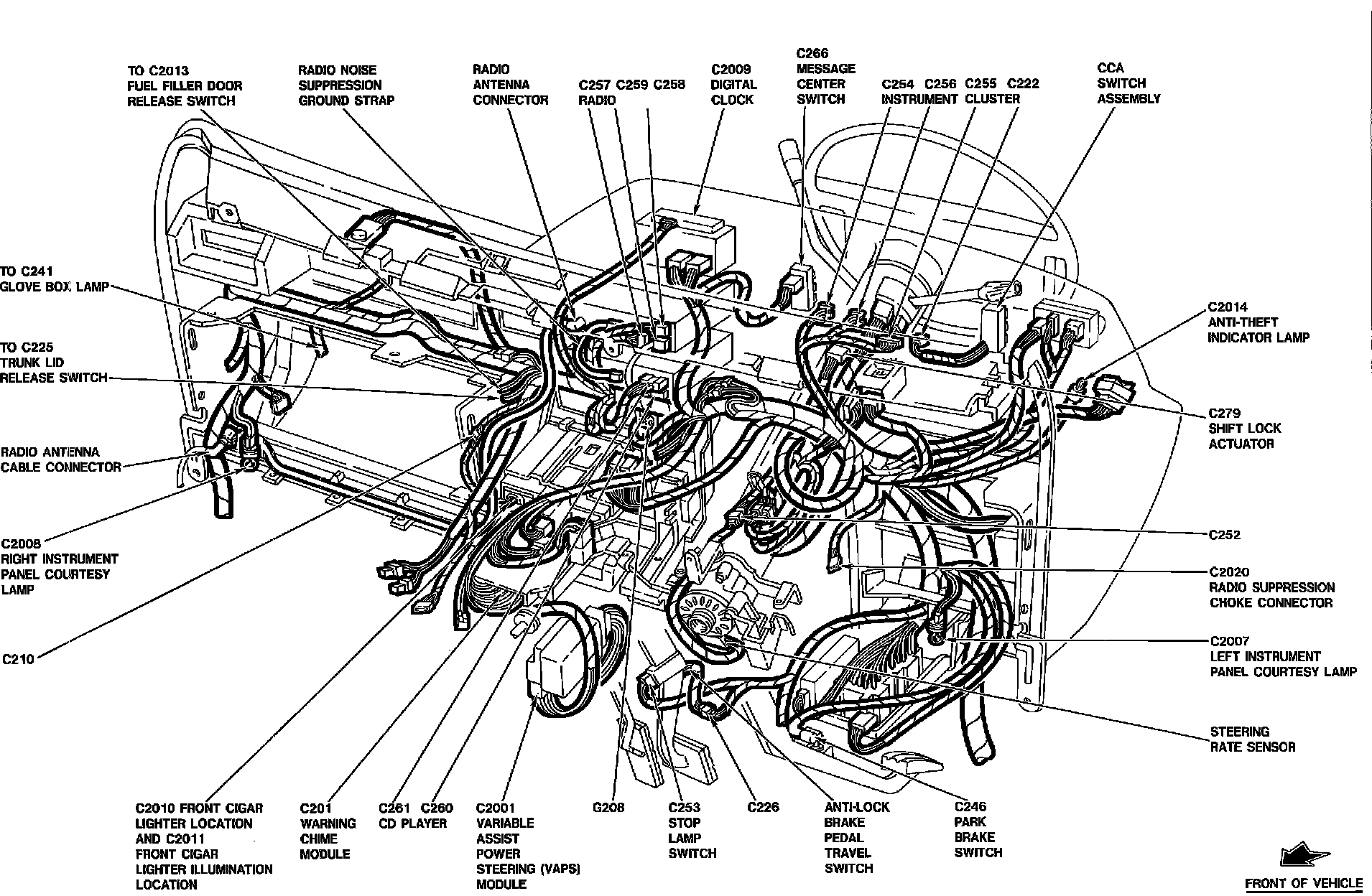 TO C2013
FUEL FILLER DOOR
RELEASE SWITCH

RADIO NOISE
SUPPRESSION
GROUND STRAP

RADIO
ANTENNA
CONNECTOR

C257 C259 C258
RADIO

C2009
DIGITAL
CLOCK

C266
MESSAGE
CENTER
SWITCH

C254 C256 C255 C222
INSTRUMENT CLUSTER

CCA
SWITCH
ASSEMBLY

TO C241
GLOVE BOX LAMP

TO C225
TRUNK LID
RELEASE SWITCH

RADIO ANTENNA
CABLE CONNECTOR

C2008
RIGHT INSTRUMENT
PANEL COURTESY
LAMP

C210

C2014
ANTI-THEFT
INDICATOR LAMP

C279
SHIFT LOCK
ACTUATOR

C252

C2020
RADIO SUPPRESSION
CHOKE CONNECTOR

C2007
LEFT INSTRUMENT
PANEL COURTESY LAMP

STEERING
RATE SENSOR

C2010 FRONT CIGAR
LIGHTER LOCATION
AND C2011
FRONT CIGAR
LIGHTER ILLUMINATION
LOCATION

C201
WARNING
CHIME
MODULE

C261 C260
CD PLAYER

C2001
VARIABLE
ASSIST
POWER
STEERING (VAPS)
MODULE

G208

C253
STOP
LAMP
SWITCH

C226

ANTI-LOCK
BRAKE
PEDAL
TRAVEL
SWITCH

C246
PARK
BRAKE
SWITCH

FRONT OF VEHICLE