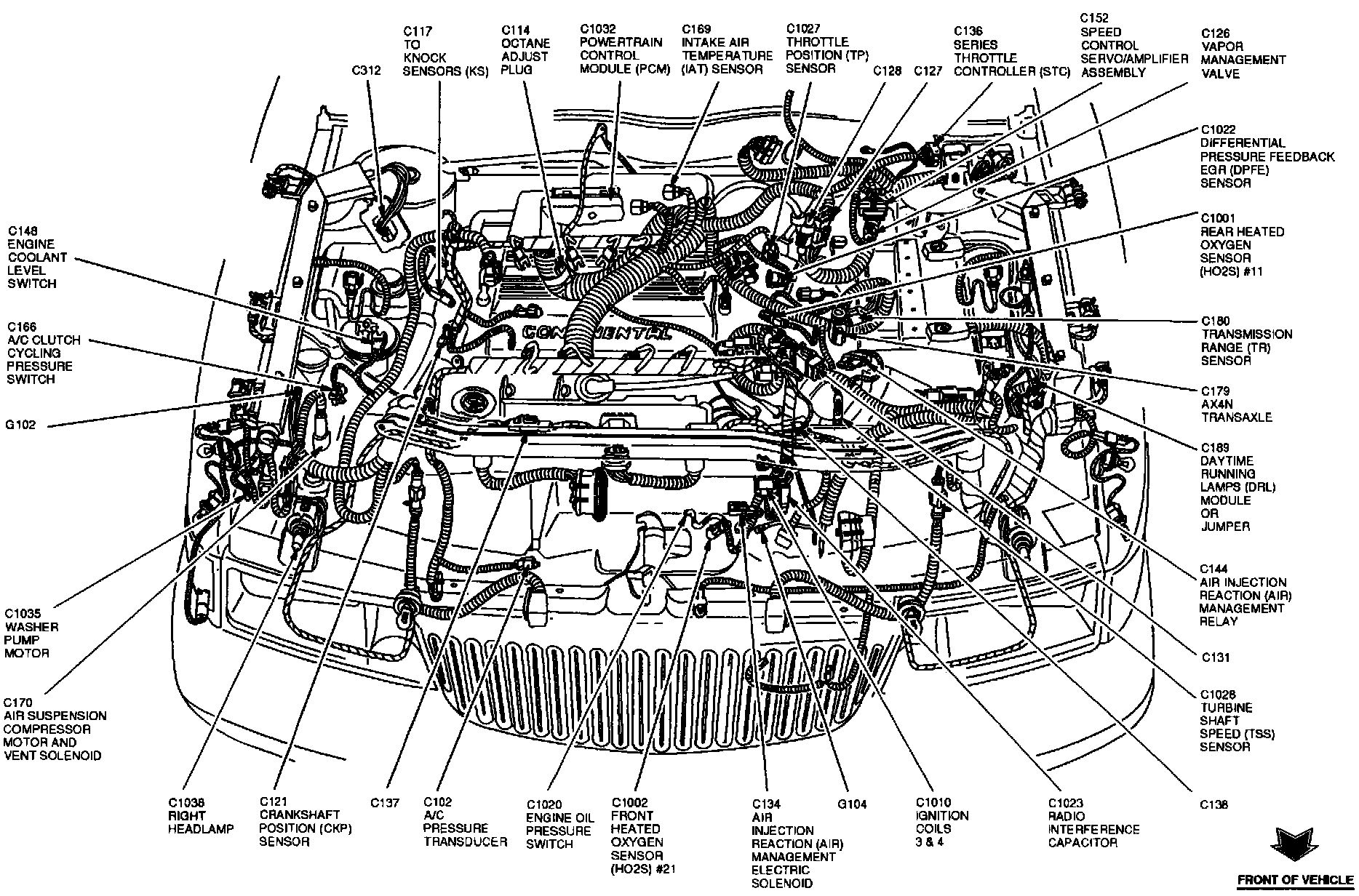 C312

C117
TO
KNOCK
SENSORS (KS)

C114
OCTANE
ADJUST
PLUG

C1032
POWERTRAIN
CONTROL
MODULE (PCM)

C169
INTAKE AIR
TEMPERATURE
(IAT) SENSOR

C1027
THROTTLE
POSITION (TP)
SENSOR

C128

C127

C136
SERIES
THROTTLE
CONTROLLER (STC)

C152
SPEED
CONTROL
SERVO/AMPLIFIER
ASSEMBLY

C126
VAPOR
MANAGEMENT
VALVE

C1022
DIFFERENTIAL
PRESSURE FEEDBACK
EGR (DPFE)
SENSOR

C1001
REAR HEATED
OXYGEN
SENSOR
(HO2S) #11

C180
TRANSMISSION
RANGE (TR)
SENSOR

C179
AX4N
TRANSAXLE

C189
DAYTIME
RUNNING
LAMPS (DRL)
MODULE
OR
JUMPER

C144
AIR INJECTION
REACTION (AIR)
MANAGEMENT
RELAY

C131

C1028
TURBINE
SHAFT
SPEED (TSS)
SENSOR

C138

C148
ENGINE
COOLANT
LEVEL
SWITCH

C166
A/C CLUTCH
CYCLING
PRESSURE
SWITCH

G102

C1035
WASHER
PUMP
MOTOR

C170
AIR SUSPENSION
COMPRESSOR
MOTOR AND
VENT SOLENOID

CONTINENTAL

C1038
RIGHT
HEADLAMP

C121
CRANKSHAFT
POSITION (CKP)
SENSOR

C137

C102
A/C
PRESSURE
TRANSDUCER

C1020
ENGINE OIL
PRESSURE
SWITCH

C1002
FRONT
HEATED
OXYGEN
SENSOR
(HO2S) #21

C134
AIR
INJECTION
REACTION (AIR)
MANAGEMENT
ELECTRIC
SOLENOID

G104

C1010
IGNITION
COILS
3 & 4

C1023
RADIO
INTERFERENCE
CAPACITOR

FRONT OF VEHICLE