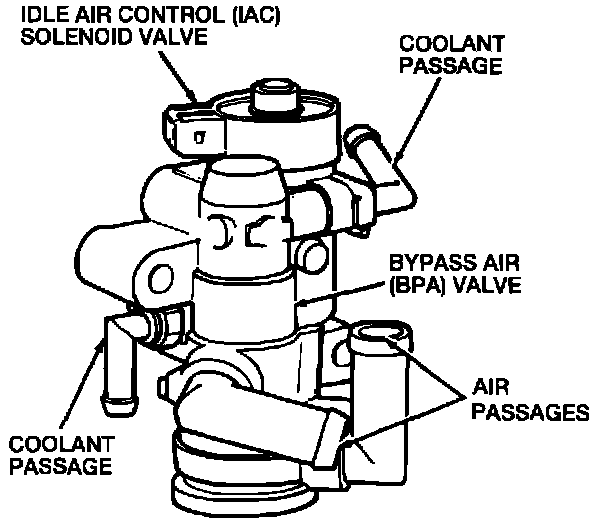 IDLE AIR CONTROL (IAC) SOLENOID VALVE

COOLANT PASSAGE

BYPASS AIR (BPA) VALVE

AIR PASSAGES

COOLANT PASSAGE