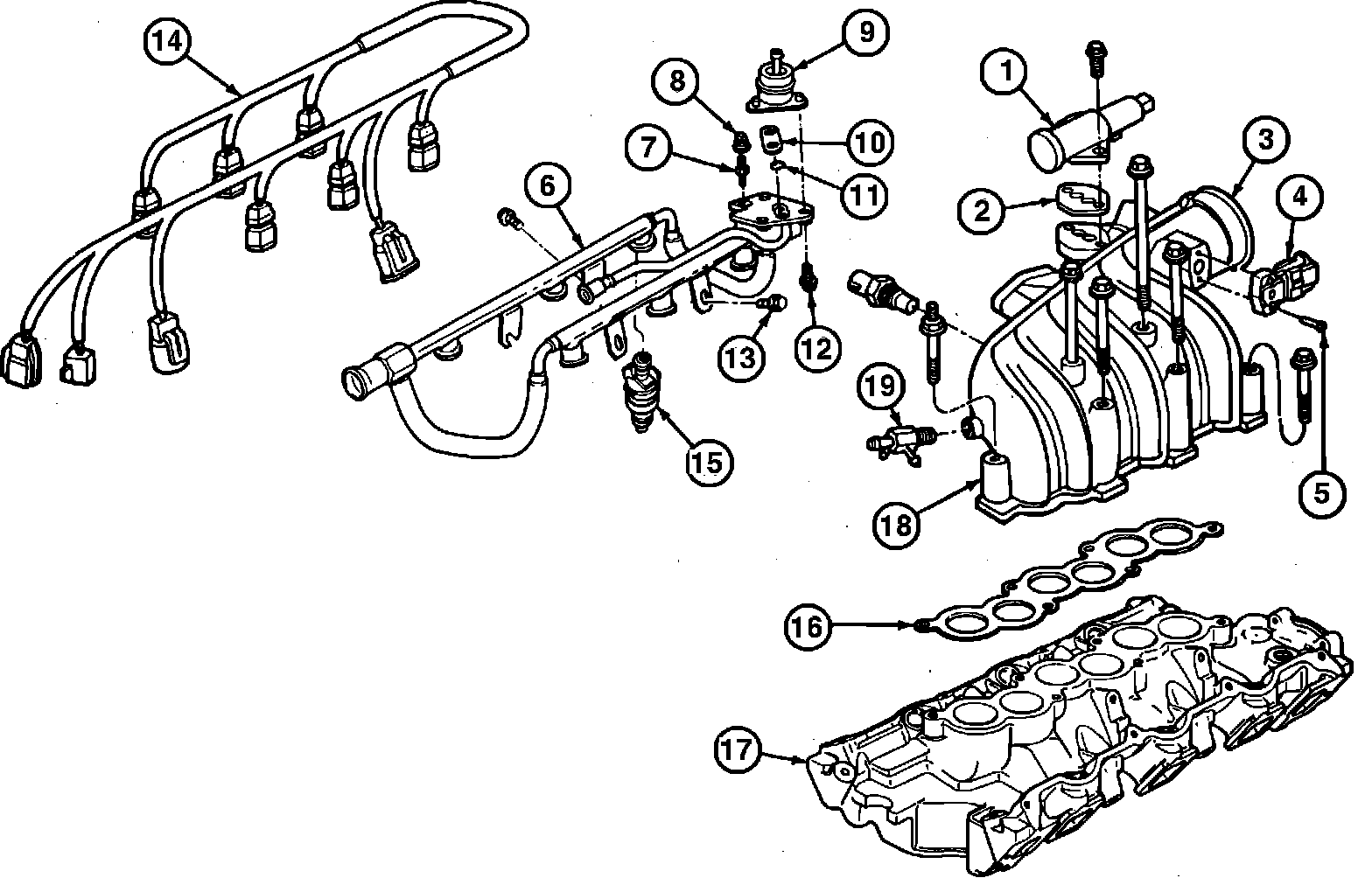 14
9
8
1
10
7
11
3
6
2
4
13
12
19
15
5
18
16
17