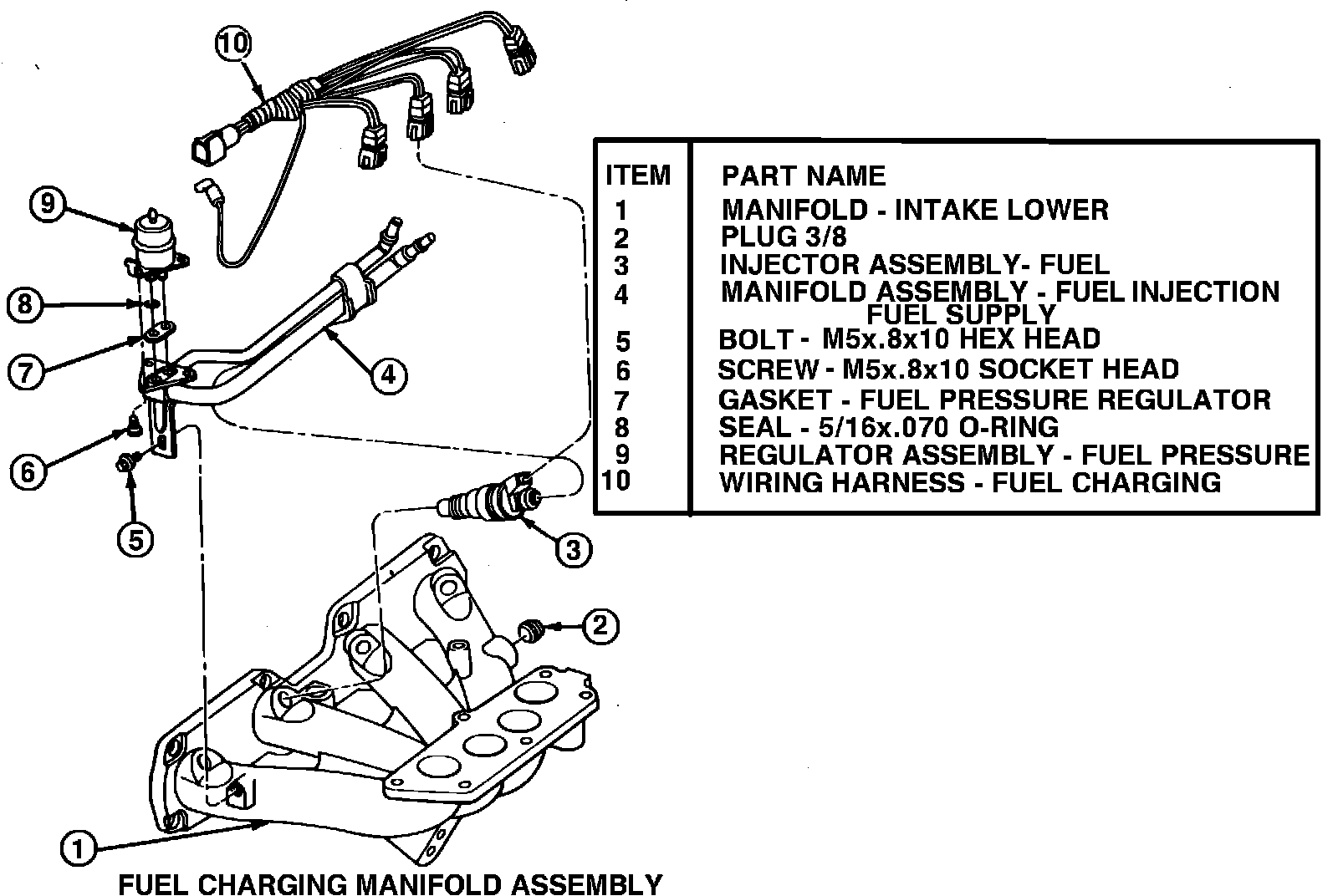 10

9

8

7

4

6

5

3

2

1

| ITEM | PART NAME |
|---|---|
| 1 | MANIFOLD - INTAKE LOWER |
| 2 | PLUG 3/8 |
| 3 | INJECTOR ASSEMBLY- FUEL |
| 4 | MANIFOLD ASSEMBLY - FUEL INJECTION FUEL SUPPLY |
| 5 | BOLT - M5x.8x10 HEX HEAD |
| 6 | SCREW - M5x.8x10 SOCKET HEAD |
| 7 | GASKET - FUEL PRESSURE REGULATOR |
| 8 | SEAL - 5/16x.070 O-RING |
| 9 | REGULATOR ASSEMBLY - FUEL PRESSURE |
| 10 | WIRING HARNESS - FUEL CHARGING |

FUEL CHARGING MANIFOLD ASSEMBLY