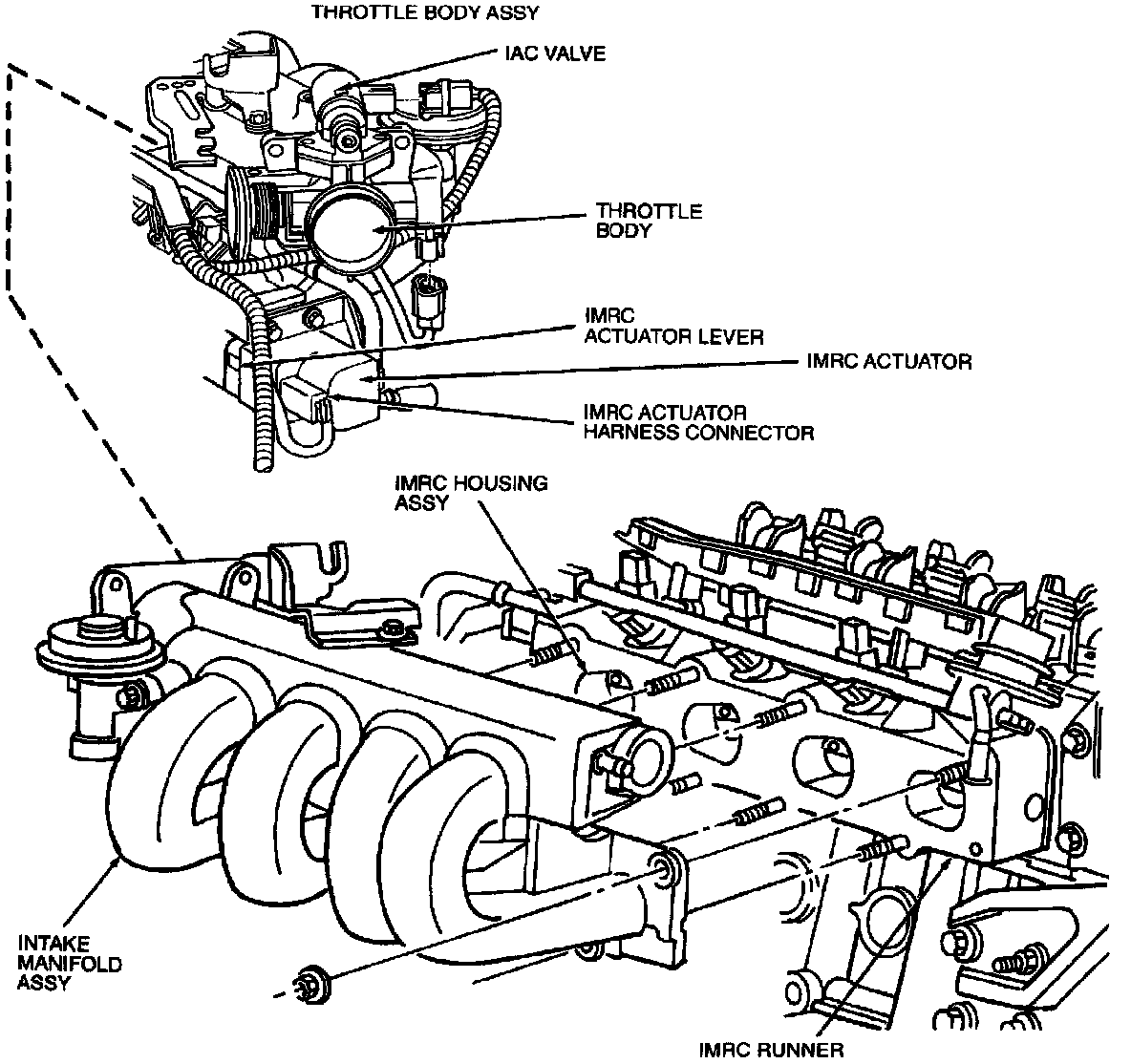 THROTTLE BODY ASSY

IAC VALVE

THROTTLE BODY

IMRC ACTUATOR LEVER

IMRC ACTUATOR

IMRC ACTUATOR HARNESS CONNECTOR

IMRC HOUSING ASSY

INTAKE MANIFOLD ASSY

IMRC RUNNER