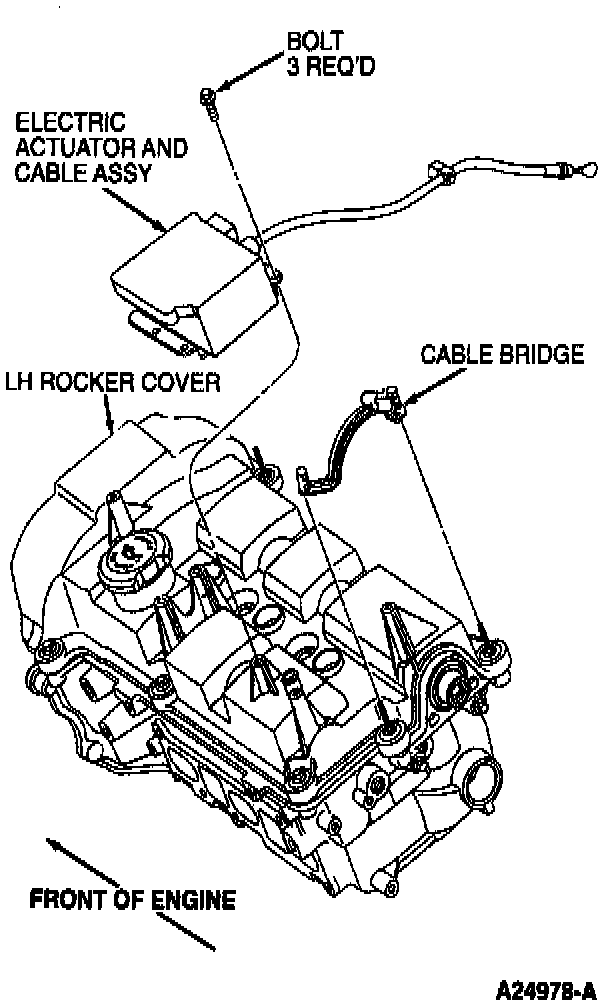 BOLT
3 REQ'D

ELECTRIC
ACTUATOR AND
CABLE ASSY

CABLE BRIDGE

LH ROCKER COVER

FRONT OF ENGINE

A24978-A