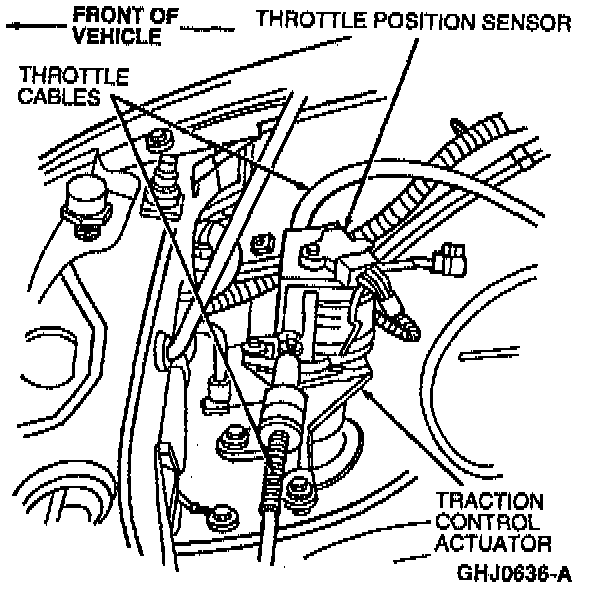 FRONT OF VEHICLE

THROTTLE POSITION SENSOR

THROTTLE CABLES

TRACTION CONTROL ACTUATOR

GHJ0636-A