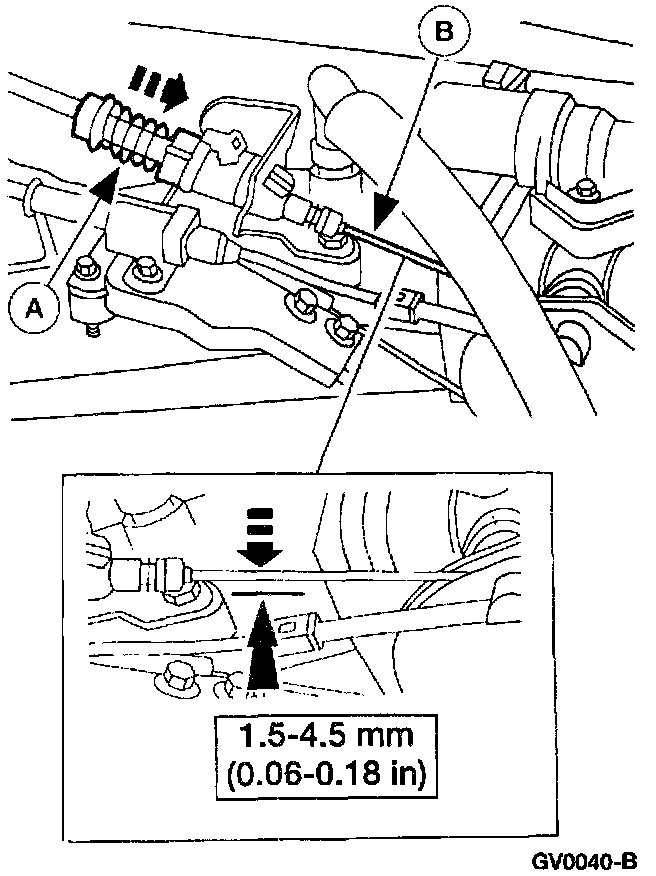 B

A

1.5-4.5 mm
(0.06-0.18 in)

GV0040-B