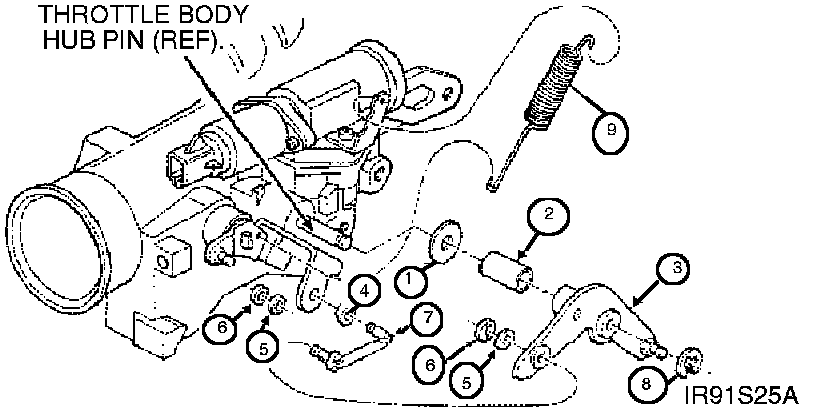 THROTTLE BODY HUB PIN (REF).

9

2

3

1

4

7

6

5

6

5

8

IR91S25A