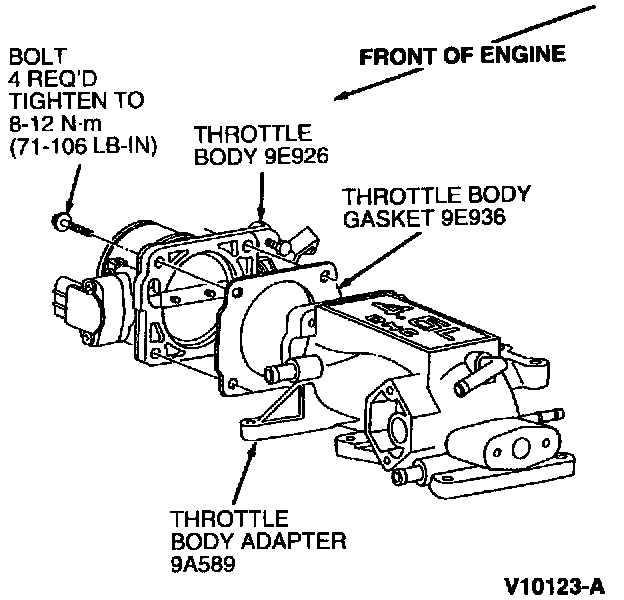 BOLT
4 REQ'D
TIGHTEN TO
8-12 N·m
(71-106 LB-IN)

FRONT OF ENGINE

THROTTLE
BODY 9E926

THROTTLE BODY
GASKET 9E936

4.6L

THROTTLE
BODY ADAPTER
9A589

V10123-A