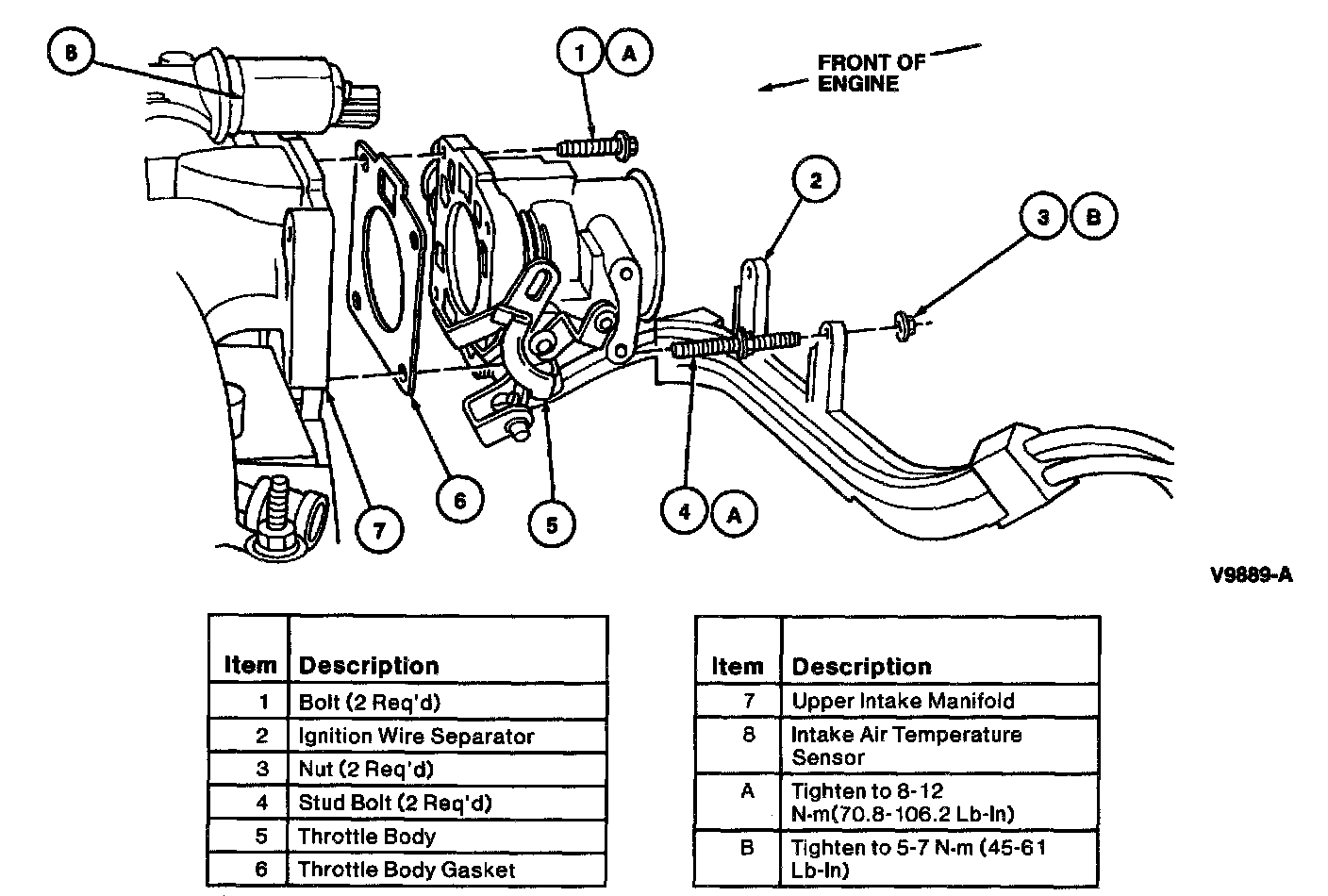 8

1 A

FRONT OF ENGINE

2

3 B

7

6

5

4 A

V9889-A

| Item | Description |
|---|---|
| 1 | Bolt (2 Req'd) |
| 2 | Ignition Wire Separator |
| 3 | Nut (2 Req'd) |
| 4 | Stud Bolt (2 Req'd) |
| 5 | Throttle Body |
| 6 | Throttle Body Gasket |

| Item | Description |
|---|---|
| 7 | Upper Intake Manifold |
| 8 | Intake Air Temperature Sensor |
| A | Tighten to 8-12 N-m(70.8-106.2 Lb-In) |
| B | Tighten to 5-7 N-m (45-61 Lb-In) |