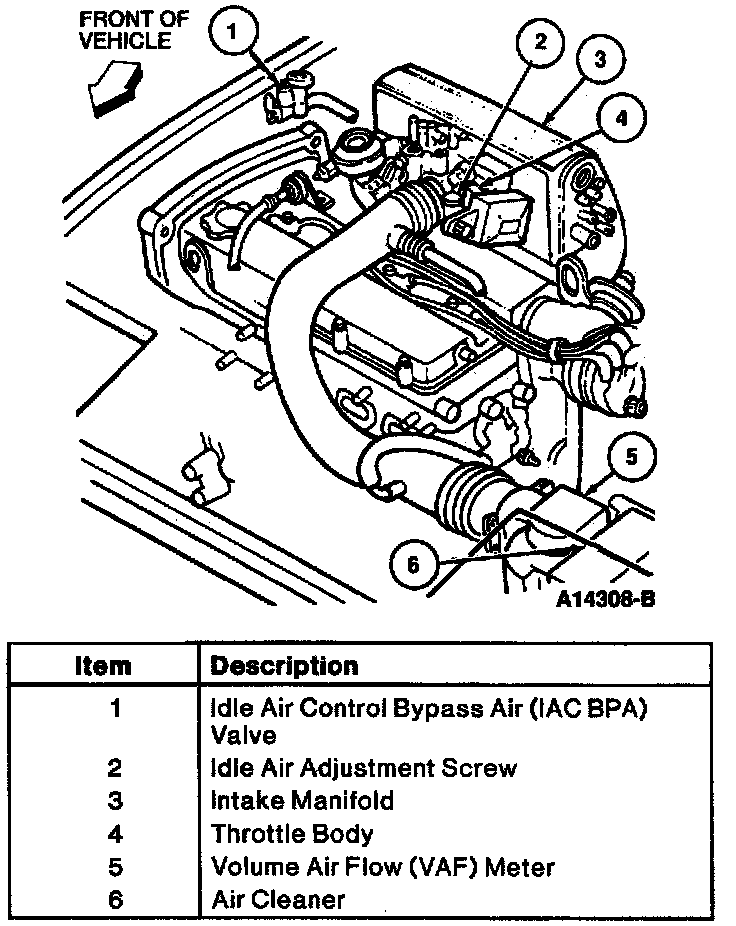 FRONT OF VEHICLE

1

2

3

4

5

6

A14308-B

| Item | Description |
|---|---|
| 1 | Idle Air Control Bypass Air (IAC BPA) Valve |
| 2 | Idle Air Adjustment Screw |
| 3 | Intake Manifold |
| 4 | Throttle Body |
| 5 | Volume Air Flow (VAF) Meter |
| 6 | Air Cleaner |