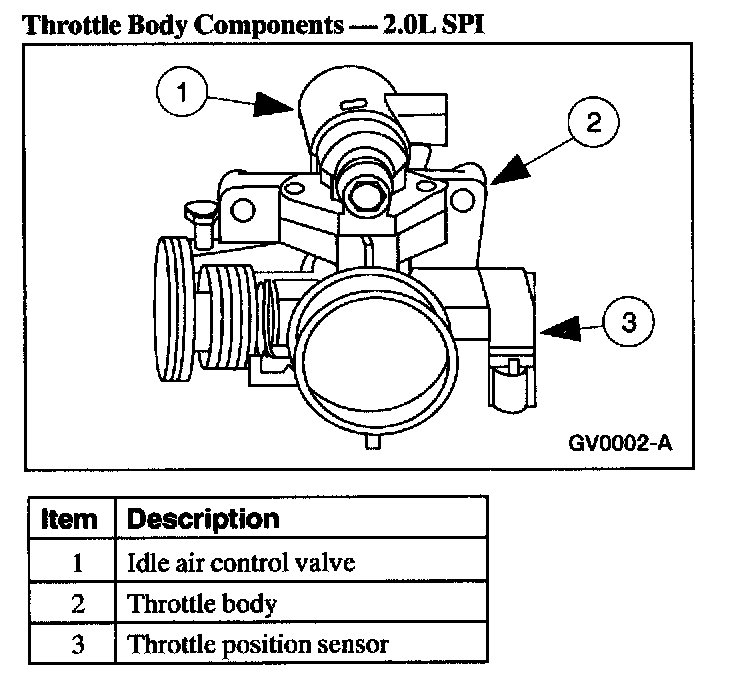 Throttle Body Components — 2.0L SPI

1

2

3

GV0002-A

| Item | Description |
|---|---|
| 1 | Idle air control valve |
| 2 | Throttle body |
| 3 | Throttle position sensor |