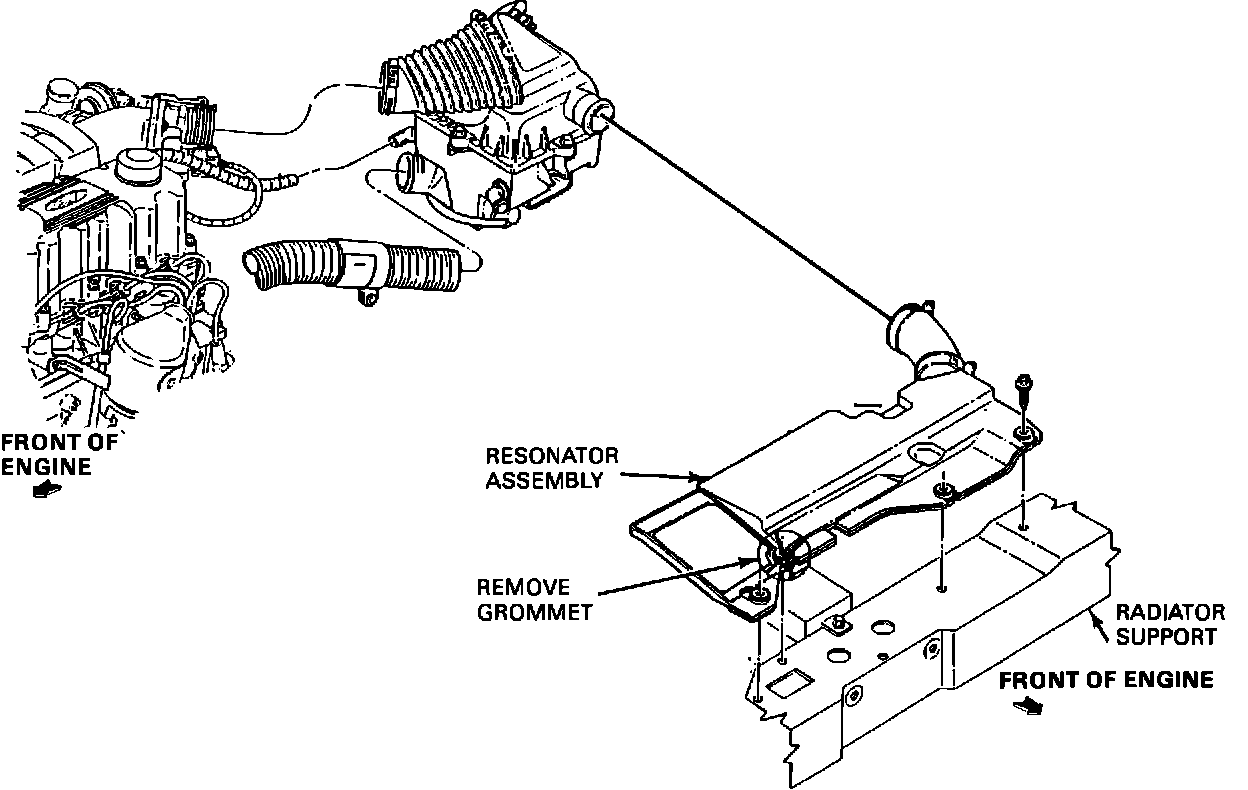 FRONT OF ENGINE

RESONATOR ASSEMBLY

REMOVE GROMMET

RADIATOR SUPPORT

FRONT OF ENGINE