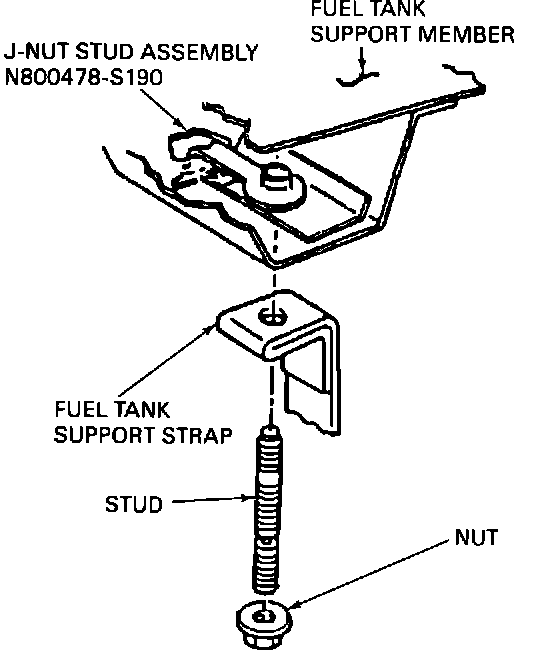 FUEL TANK
SUPPORT MEMBER

J-NUT STUD ASSEMBLY
N800478-S190

FUEL TANK
SUPPORT STRAP

STUD

NUT