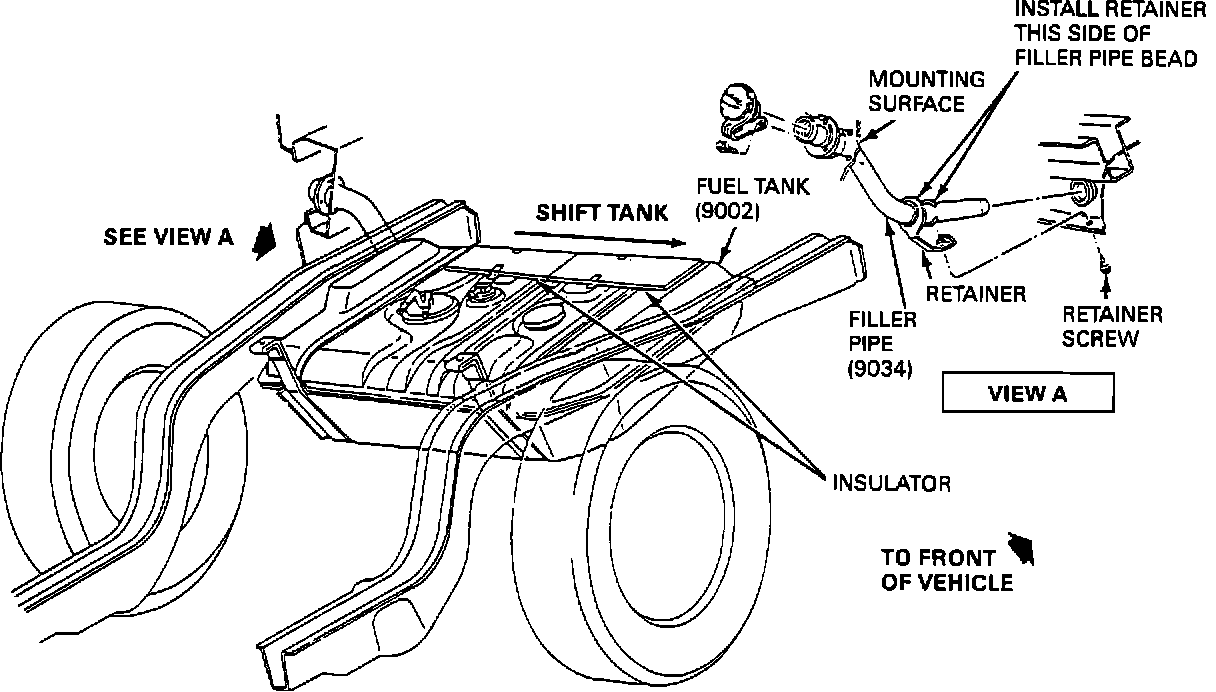 INSTALL RETAINER THIS SIDE OF FILLER PIPE BEAD

MOUNTING SURFACE

SEE VIEW A

SHIFT TANK

FUEL TANK (9002)

RETAINER

RETAINER SCREW

FILLER PIPE (9034)

VIEW A

INSULATOR

TO FRONT OF VEHICLE