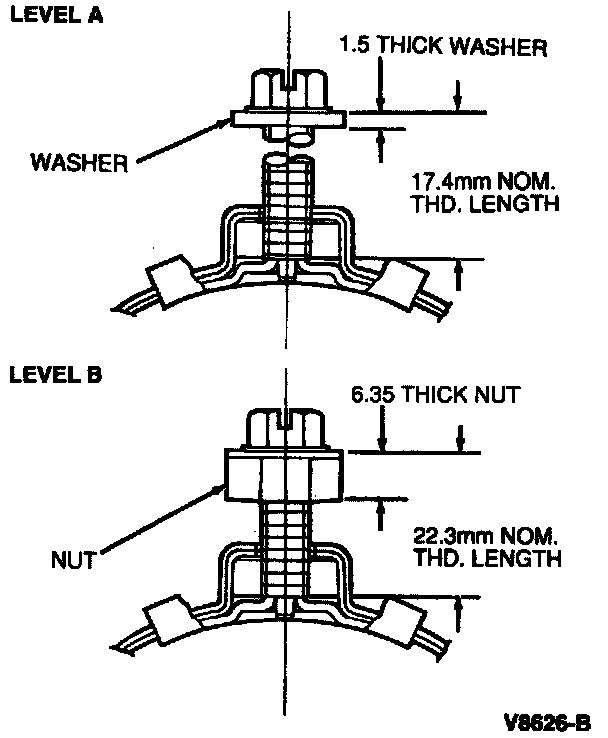 LEVEL A

1.5 THICK WASHER

WASHER

17.4mm NOM.
THD. LENGTH

LEVEL B

6.35 THICK NUT

NUT

22.3mm NOM.
THD. LENGTH

V8626-B