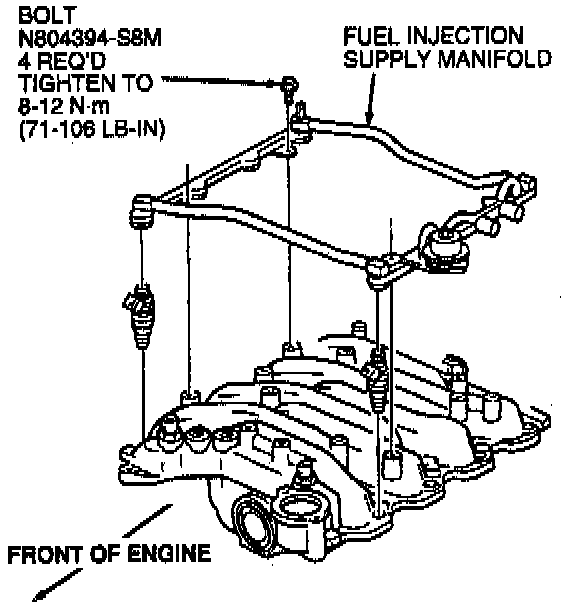 BOLT
N804394-S8M
4 REQ'D
TIGHTEN TO
8-12 N·m
(71-106 LB-IN)

FUEL INJECTION
SUPPLY MANIFOLD

FRONT OF ENGINE