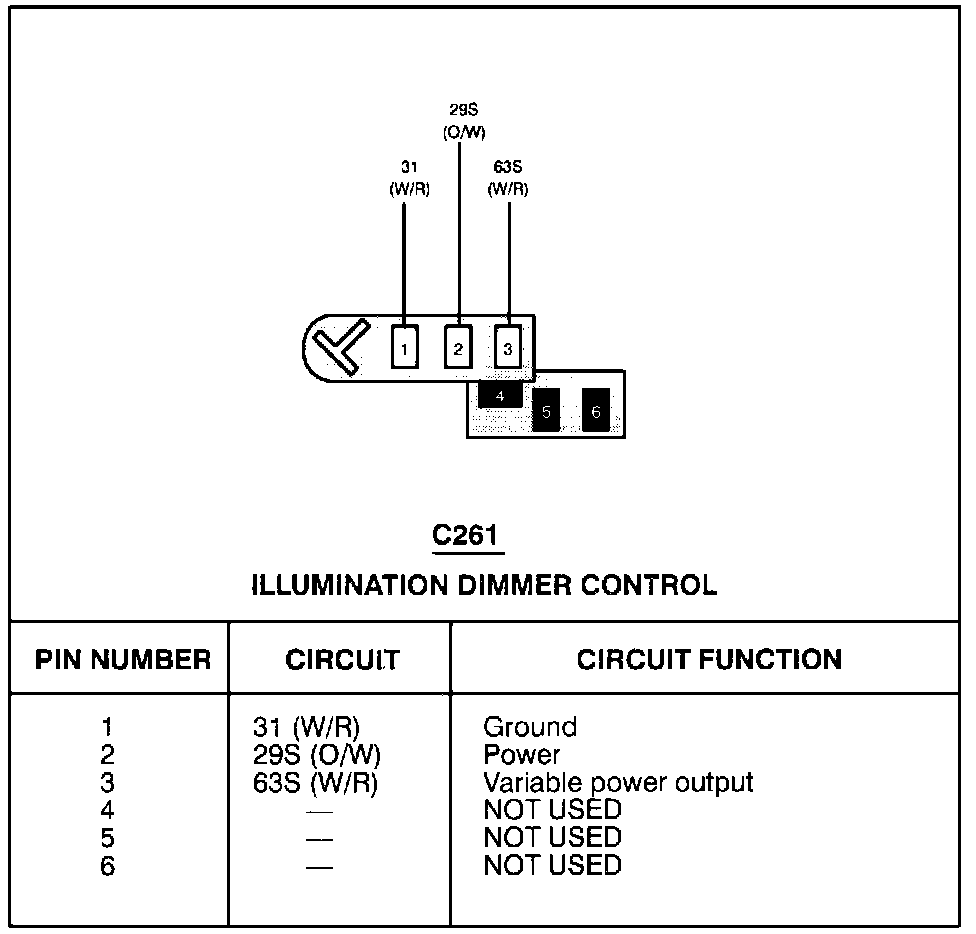 29S
(O/W)

31
(W/R)

63S
(W/R)

1 2 3

4 5 6

C261

ILLUMINATION DIMMER CONTROL

| PIN NUMBER | CIRCUIT | CIRCUIT FUNCTION |
|---|---|---|
| 1 | 31 (W/R) | Ground |
| 2 | 29S (O/W) | Power |
| 3 | 63S (W/R) | Variable power output |
| 4 | — | NOT USED |
| 5 | — | NOT USED |
| 6 | — | NOT USED |