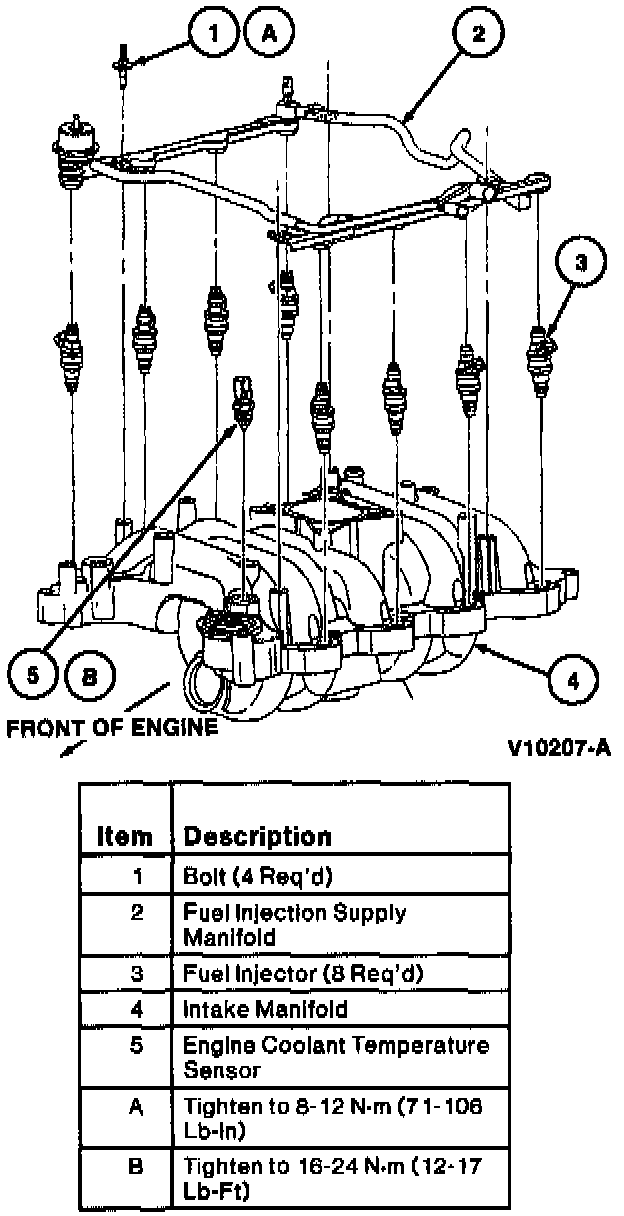 1 A

2

3

5 B

4

FRONT OF ENGINE

V10207-A

| Item | Description |
|---|---|
| 1 | Bolt (4 Req'd) |
| 2 | Fuel Injection Supply Manifold |
| 3 | Fuel Injector (8 Req'd) |
| 4 | Intake Manifold |
| 5 | Engine Coolant Temperature Sensor |
| A | Tighten to 8-12 N·m (71-106 Lb-In) |
| B | Tighten to 16-24 N·m (12-17 Lb-Ft) |