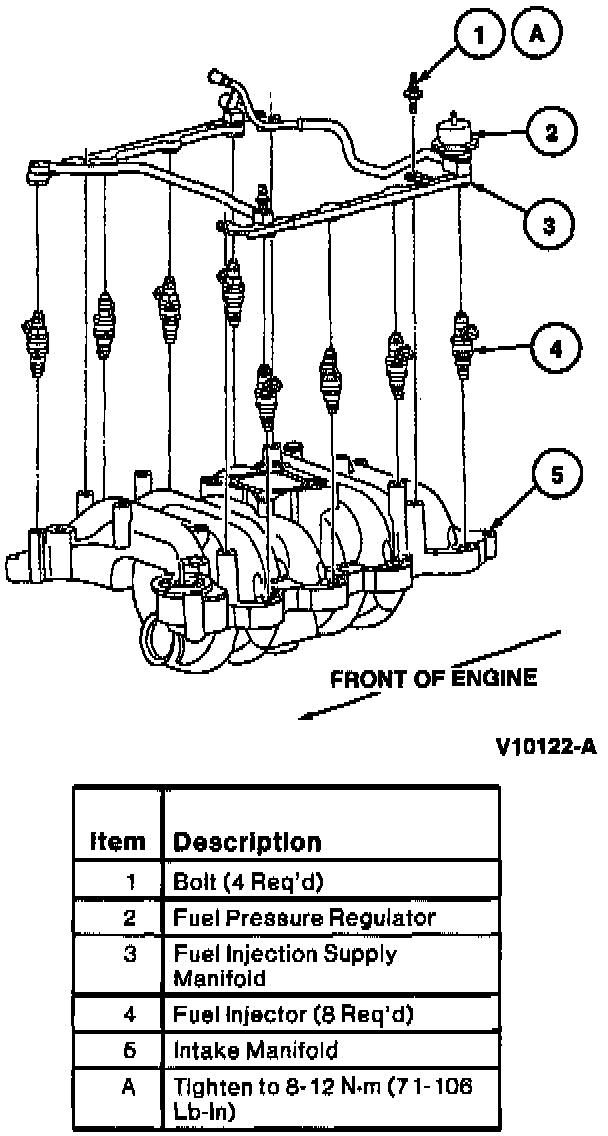 1
A
2
3
4
5

FRONT OF ENGINE

V10122-A

| Item | Description |
|---|---|
| 1 | Bolt (4 Req'd) |
| 2 | Fuel Pressure Regulator |
| 3 | Fuel Injection Supply Manifold |
| 4 | Fuel Injector (8 Req'd) |
| 5 | Intake Manifold |
| A | Tighten to 8-12 N·m (71-106 Lb-In) |