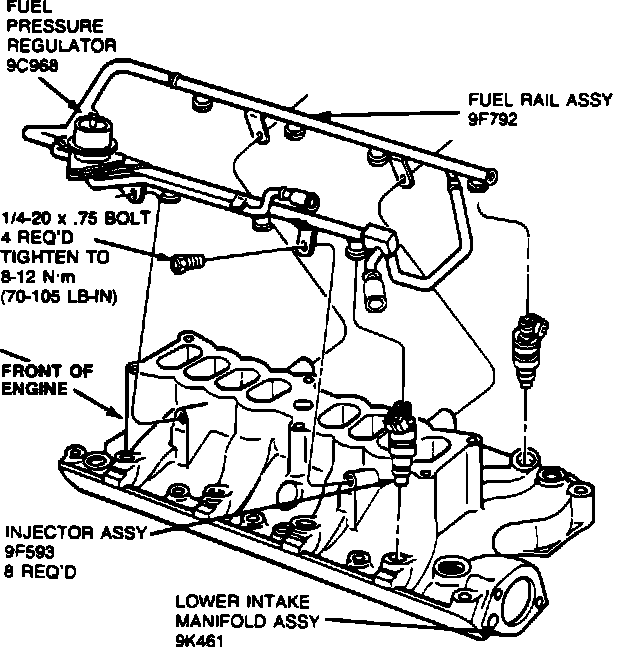 FUEL PRESSURE REGULATOR 9C968

FUEL RAIL ASSY 9F792

1/4-20 x .75 BOLT 4 REQ'D TIGHTEN TO 8-12 N·m (70-105 LB-IN)

FRONT OF ENGINE

INJECTOR ASSY 9F593 8 REQ'D

LOWER INTAKE MANIFOLD ASSY 9K461