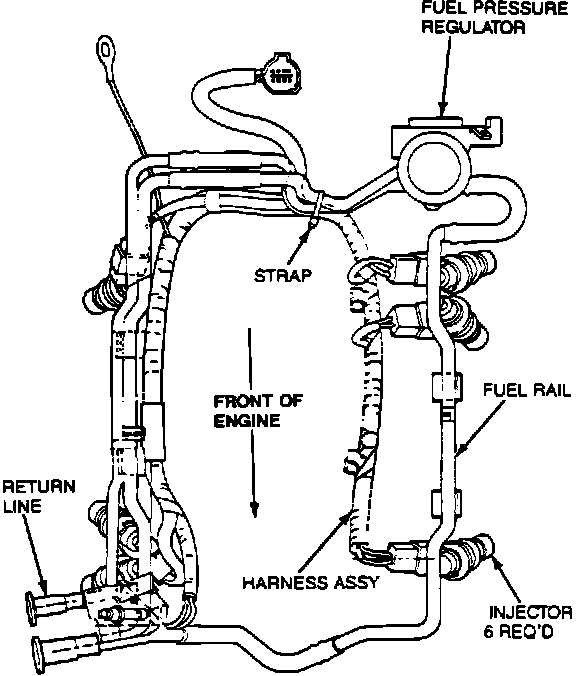 FUEL PRESSURE REGULATOR

STRAP

FRONT OF ENGINE

FUEL RAIL

RETURN LINE

HARNESS ASSY

INJECTOR 6 REQ'D