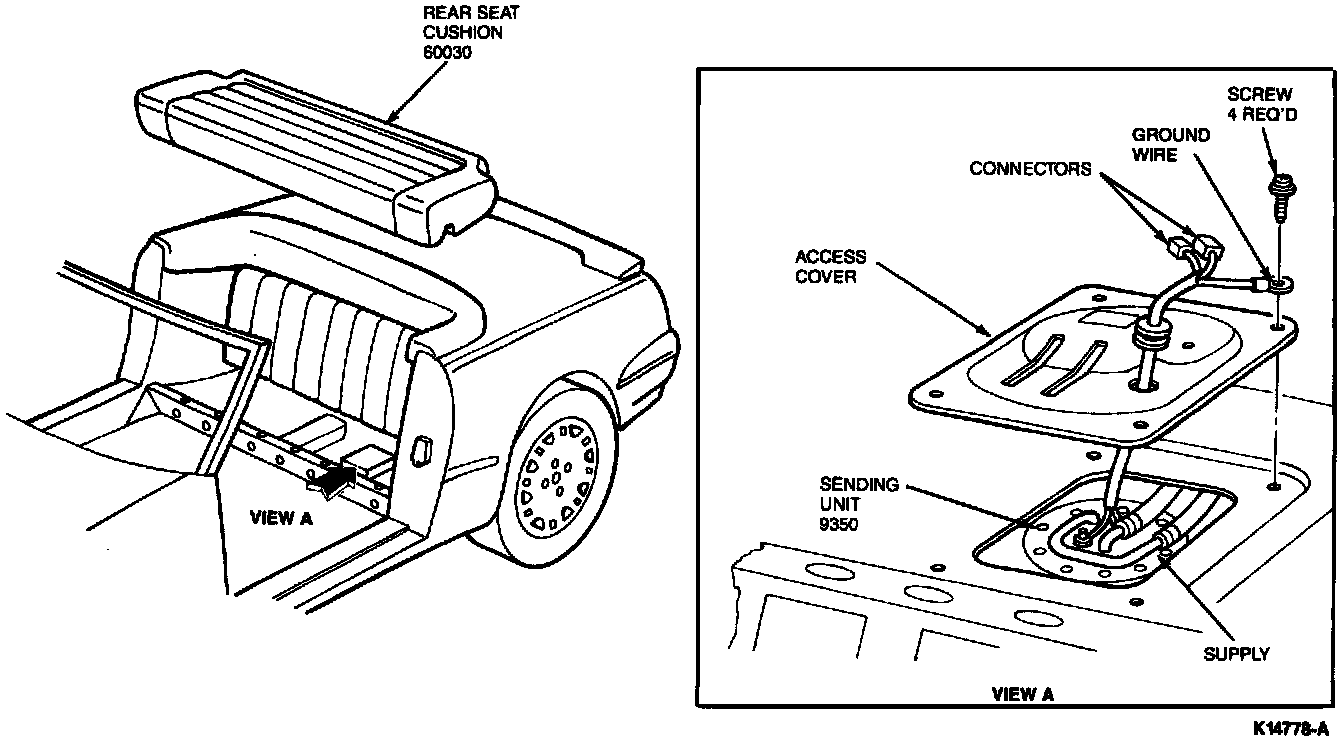 REAR SEAT CUSHION 60030

VIEW A

SCREW 4 REQ'D

GROUND WIRE

CONNECTORS

ACCESS COVER

SENDING UNIT 9350

SUPPLY

VIEW A

K14778-A