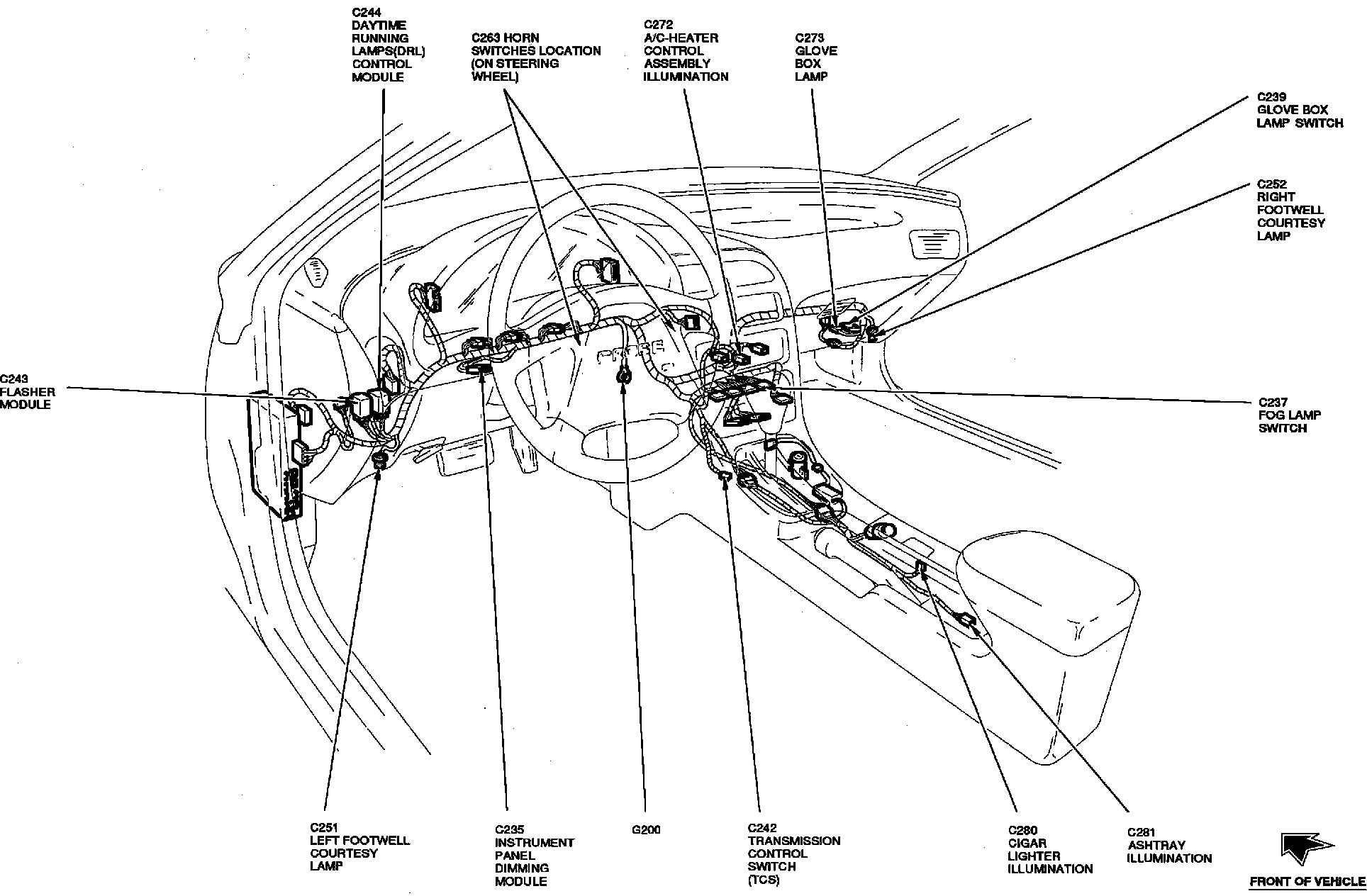 C244
DAYTIME
RUNNING
LAMPS(DRL)
CONTROL
MODULE

C263 HORN
SWITCHES LOCATION
(ON STEERING
WHEEL)

C272
A/C-HEATER
CONTROL
ASSEMBLY
ILLUMINATION

C273
GLOVE
BOX
LAMP

C239
GLOVE BOX
LAMP SWITCH

C252
RIGHT
FOOTWELL
COURTESY
LAMP

C243
FLASHER
MODULE

PROBE

C237
FOG LAMP
SWITCH

C251
LEFT FOOTWELL
COURTESY
LAMP

C235
INSTRUMENT
PANEL
DIMMING
MODULE

G200

C242
TRANSMISSION
CONTROL
SWITCH
(TCS)

C280
CIGAR
LIGHTER
ILLUMINATION

C281
ASHTRAY
ILLUMINATION

FRONT OF VEHICLE