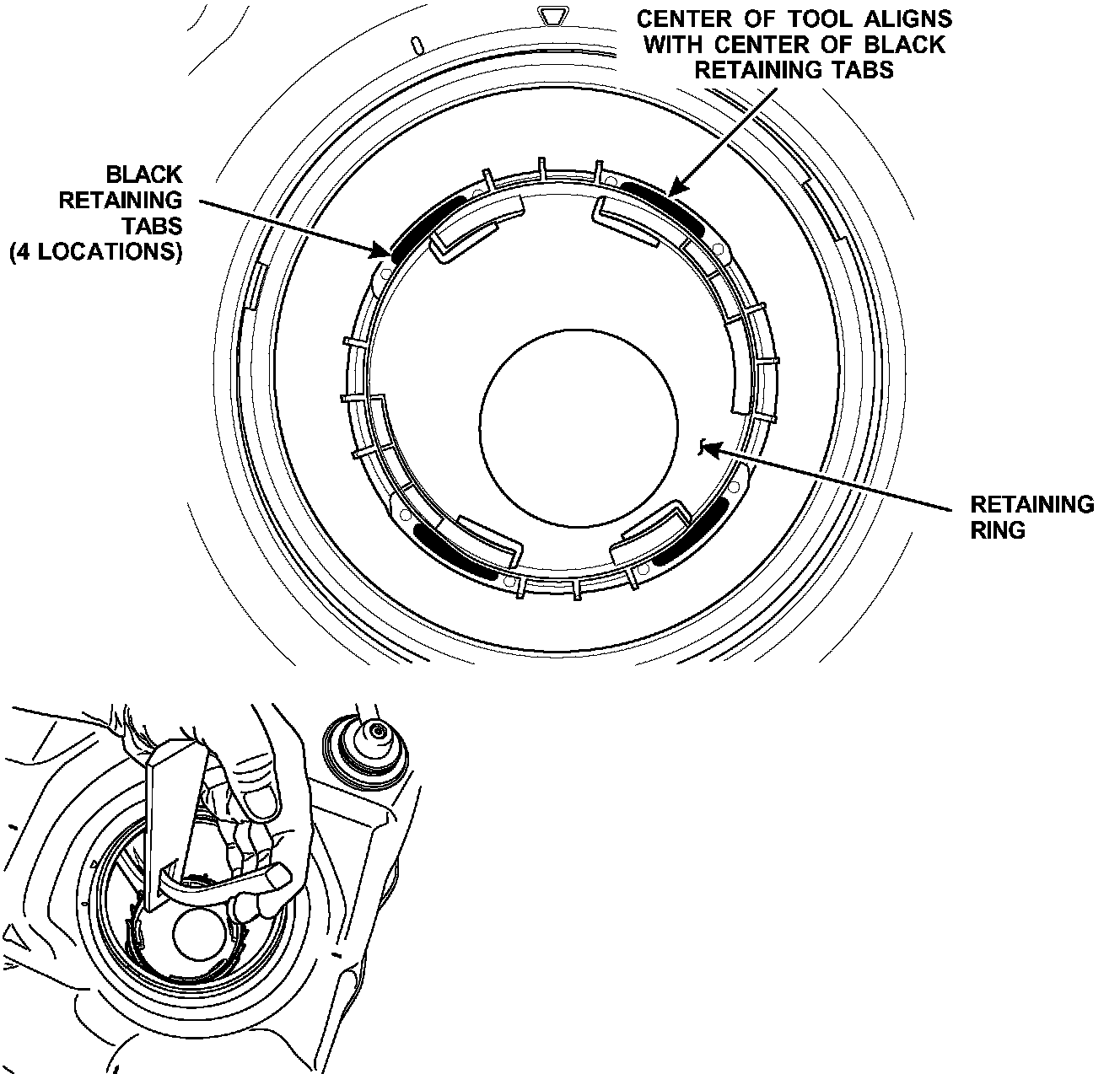 CENTER OF TOOL ALIGNS WITH CENTER OF BLACK RETAINING TABS

BLACK RETAINING TABS (4 LOCATIONS)

RETAINING RING