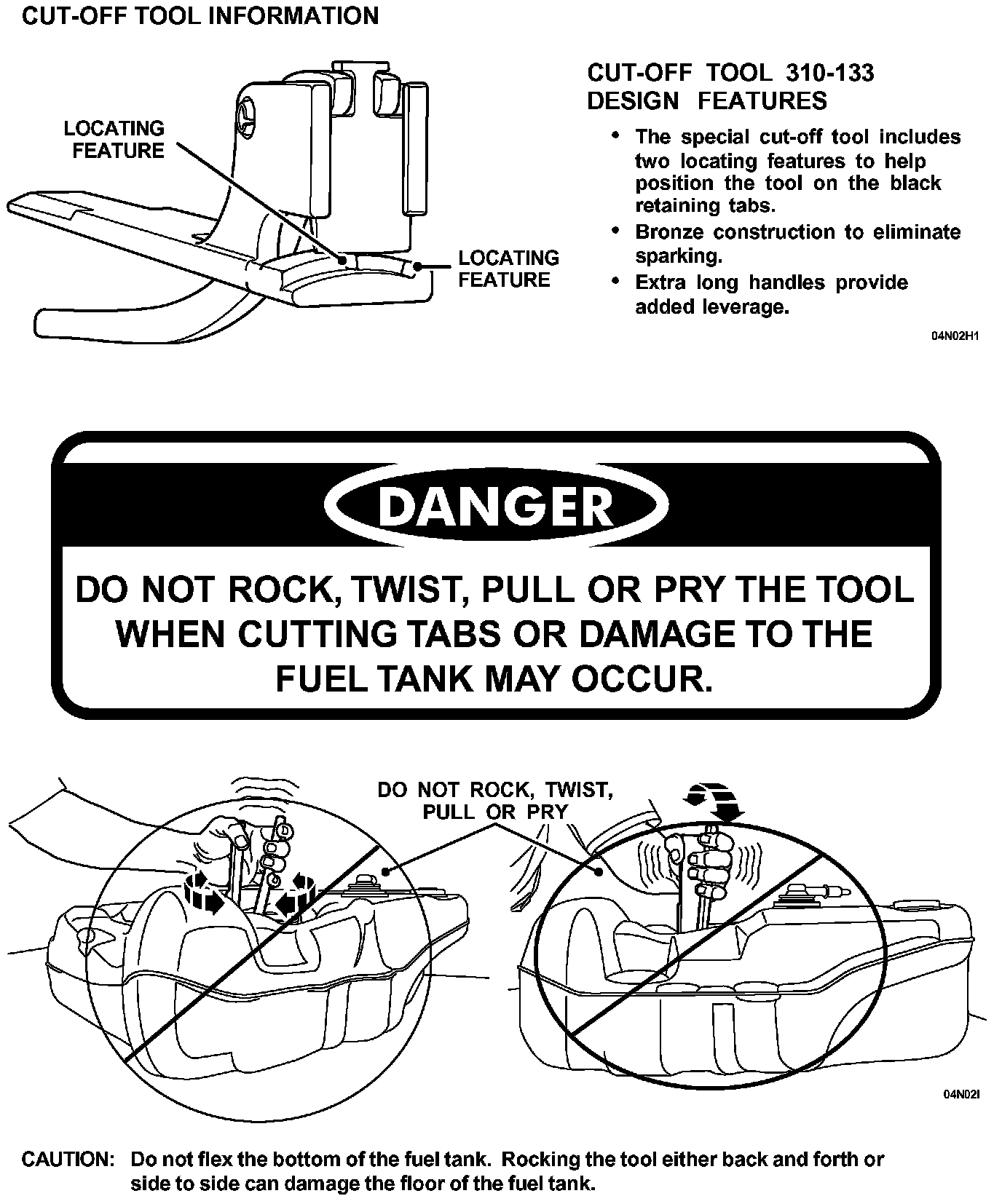 CUT-OFF TOOL INFORMATION

LOCATING FEATURE

LOCATING FEATURE

CUT-OFF TOOL 310-133
DESIGN FEATURES

• The special cut-off tool includes two locating features to help position the tool on the black retaining tabs.
• Bronze construction to eliminate sparking.
• Extra long handles provide added leverage.

04N02H1

DANGER

DO NOT ROCK, TWIST, PULL OR PRY THE TOOL WHEN CUTTING TABS OR DAMAGE TO THE FUEL TANK MAY OCCUR.

DO NOT ROCK, TWIST, PULL OR PRY

04N02I

CAUTION: Do not flex the bottom of the fuel tank. Rocking the tool either back and forth or side to side can damage the floor of the fuel tank.