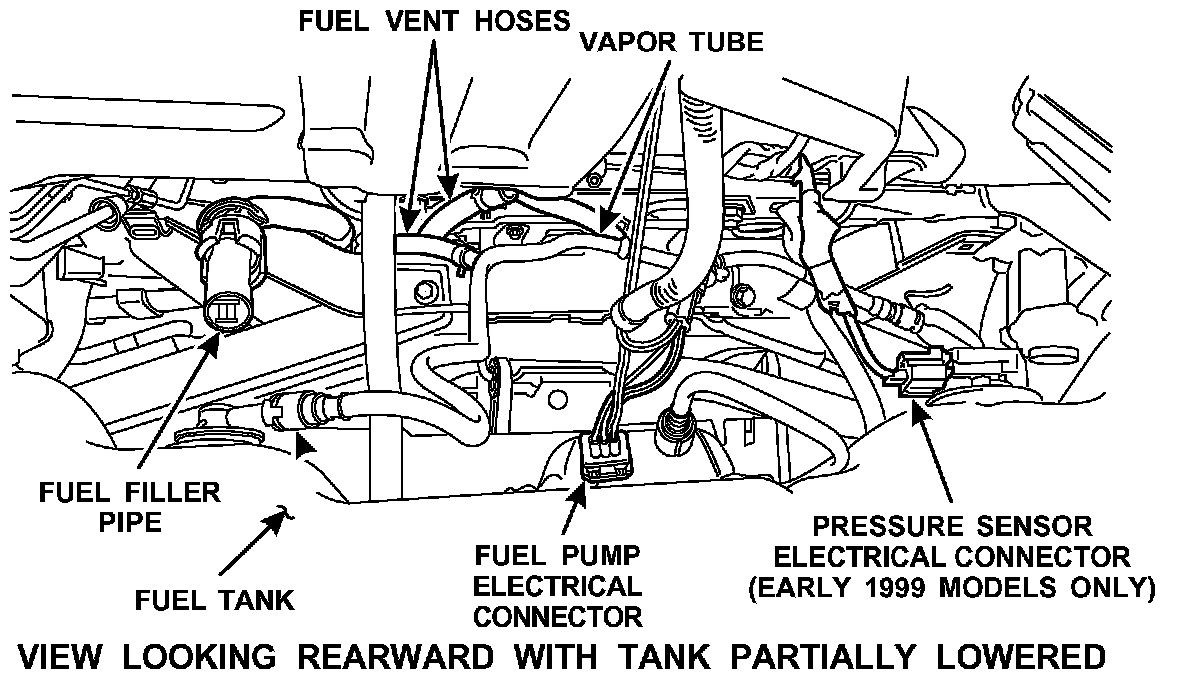 FUEL VENT HOSES

VAPOR TUBE

FUEL FILLER PIPE

FUEL TANK

FUEL PUMP ELECTRICAL CONNECTOR

PRESSURE SENSOR ELECTRICAL CONNECTOR (EARLY 1999 MODELS ONLY)

VIEW LOOKING REARWARD WITH TANK PARTIALLY LOWERED