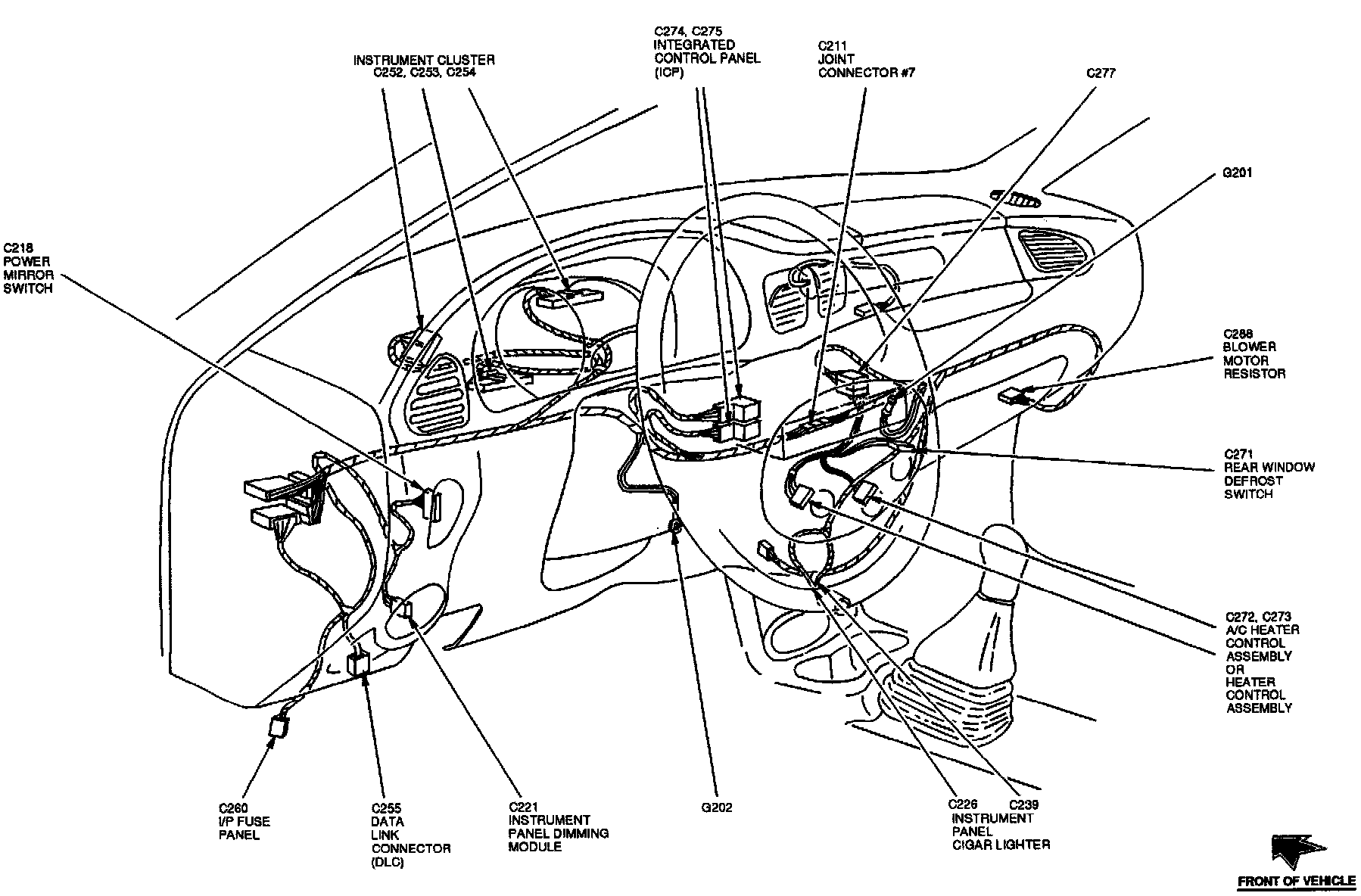 INSTRUMENT CLUSTER
C252, C253, C254

C274, C275
INTEGRATED
CONTROL PANEL
(ICP)

C211
JOINT
CONNECTOR #7

C277

G201

C218
POWER
MIRROR
SWITCH

C288
BLOWER
MOTOR
RESISTOR

C271
REAR WINDOW
DEFROST
SWITCH

C272, C273
A/C HEATER
CONTROL
ASSEMBLY
OR
HEATER
CONTROL
ASSEMBLY

C260
I/P FUSE
PANEL

C255
DATA
LINK
CONNECTOR
(DLC)

C221
INSTRUMENT
PANEL DIMMING
MODULE

G202

C226
INSTRUMENT
PANEL
CIGAR LIGHTER

C239

FRONT OF VEHICLE