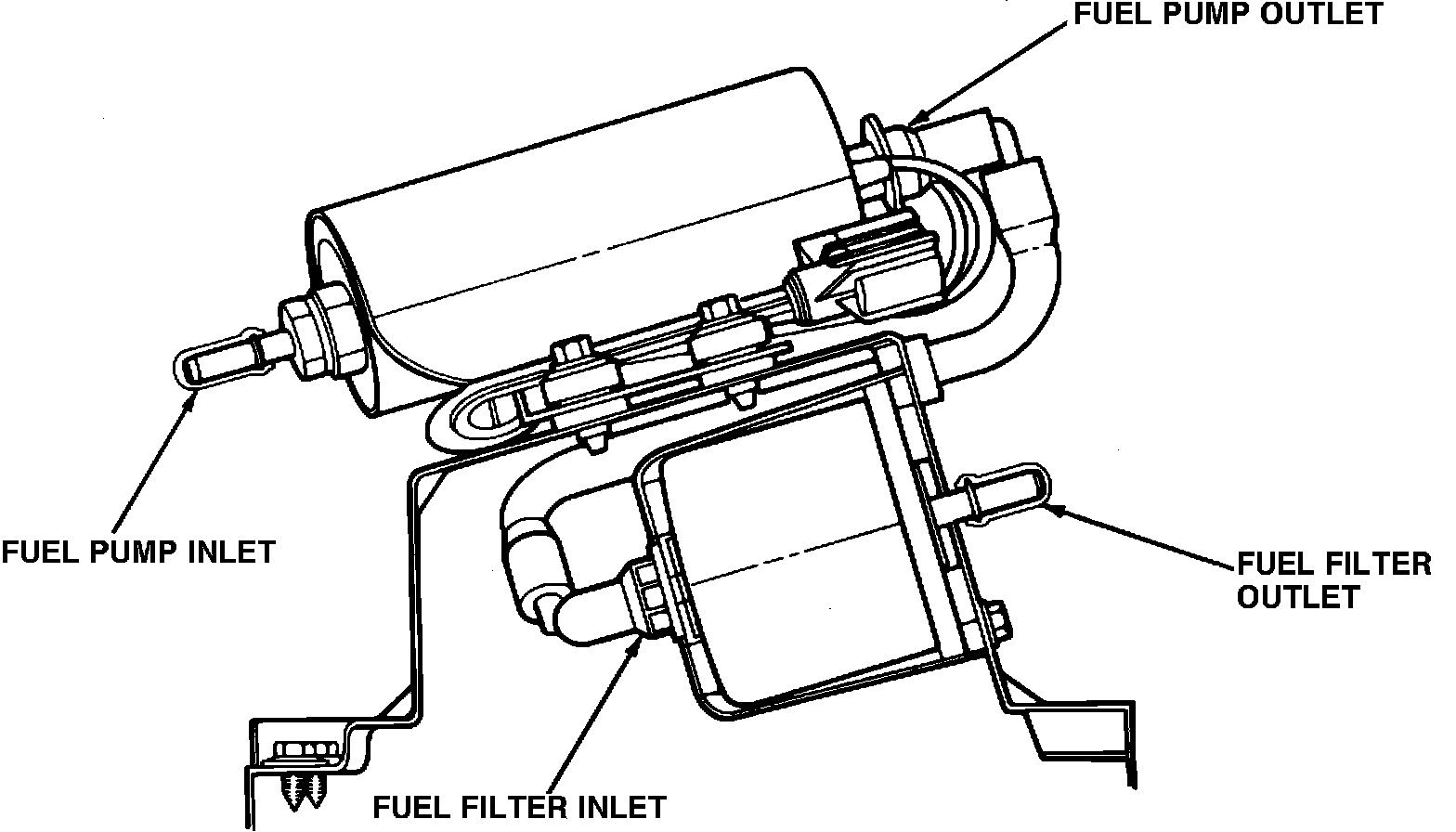 FUEL PUMP OUTLET

FUEL PUMP INLET

FUEL FILTER OUTLET

FUEL FILTER INLET