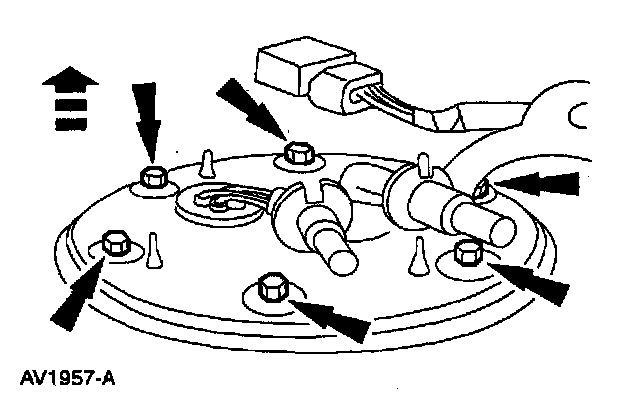 AV1957-A