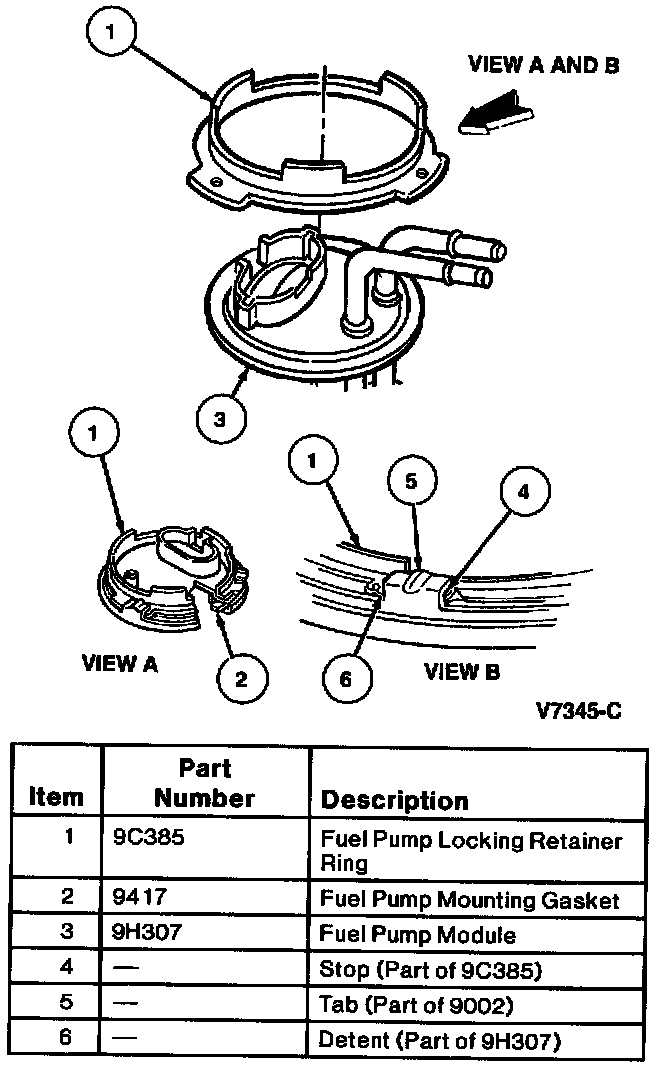 1

VIEW A AND B

3

1

1

5

4

VIEW A

2

6

VIEW B

V7345-C

| Item | Part Number | Description |
|---|---|---|
| 1 | 9C385 | Fuel Pump Locking Retainer Ring |
| 2 | 9417 | Fuel Pump Mounting Gasket |
| 3 | 9H307 | Fuel Pump Module |
| 4 | — | Stop (Part of 9C385) |
| 5 | — | Tab (Part of 9002) |
| 6 | — | Detent (Part of 9H307) |