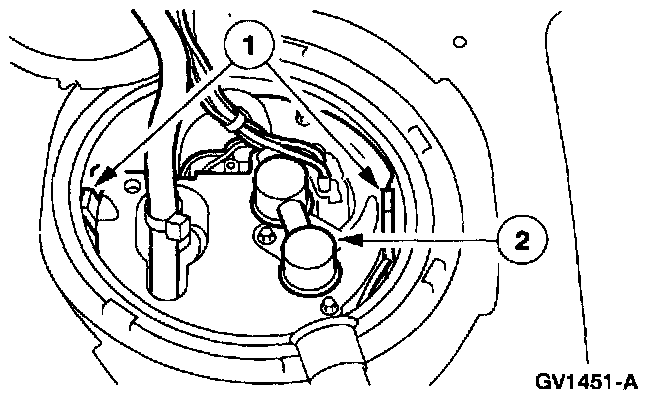 1
2
GV1451-A