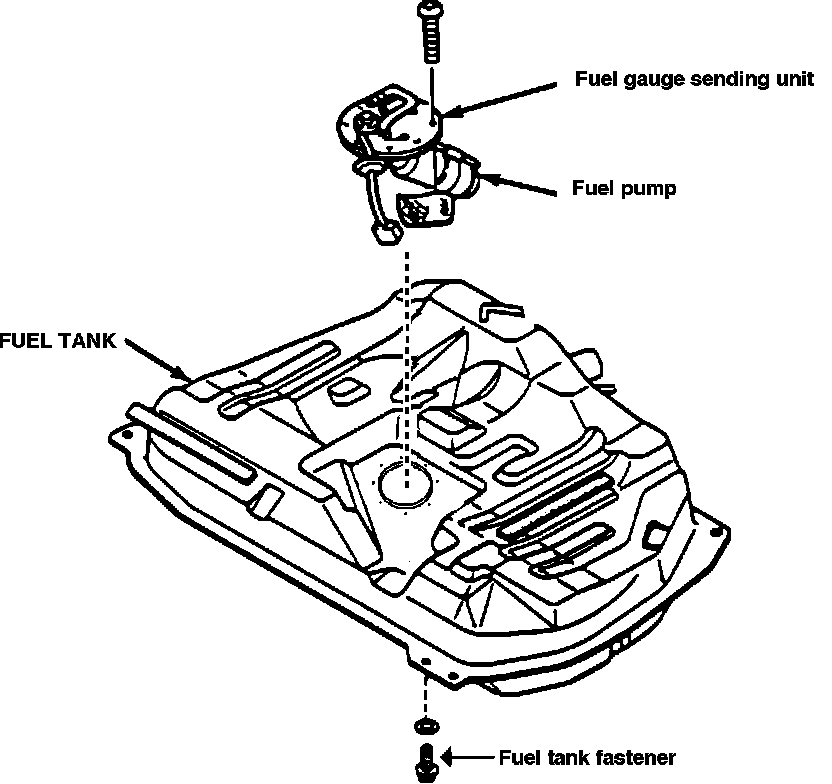 Fuel gauge sending unit

Fuel pump

FUEL TANK

Fuel tank fastener