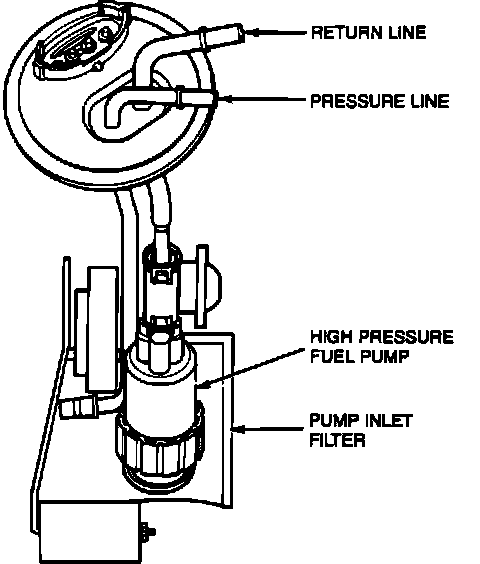 RETURN LINE

PRESSURE LINE

HIGH PRESSURE FUEL PUMP

PUMP INLET FILTER