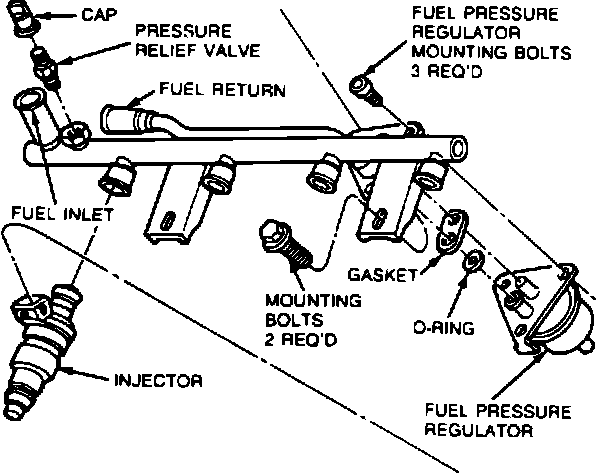 CAP

PRESSURE RELIEF VALVE

FUEL PRESSURE REGULATOR MOUNTING BOLTS 3 REQ'D

FUEL RETURN

FUEL INLET

GASKET

MOUNTING BOLTS 2 REQ'D

O-RING

INJECTOR

FUEL PRESSURE REGULATOR