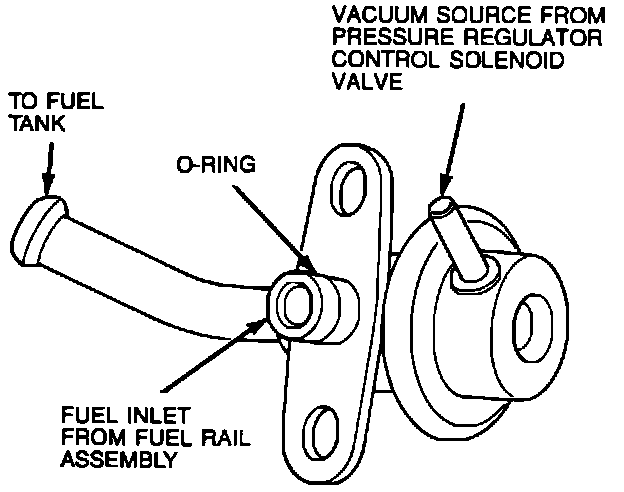 VACUUM SOURCE FROM PRESSURE REGULATOR CONTROL SOLENOID VALVE

TO FUEL TANK

O-RING

FUEL INLET FROM FUEL RAIL ASSEMBLY