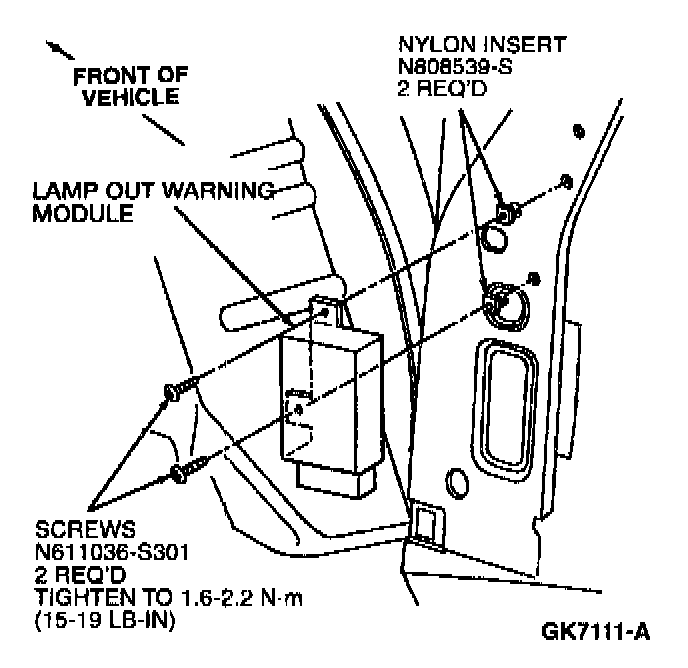 FRONT OF VEHICLE

NYLON INSERT
N808539-S
2 REQ'D

LAMP OUT WARNING MODULE

SCREWS
N611036-S301
2 REQ'D
TIGHTEN TO 1.6-2.2 N·m
(15-19 LB-IN)

GK7111-A