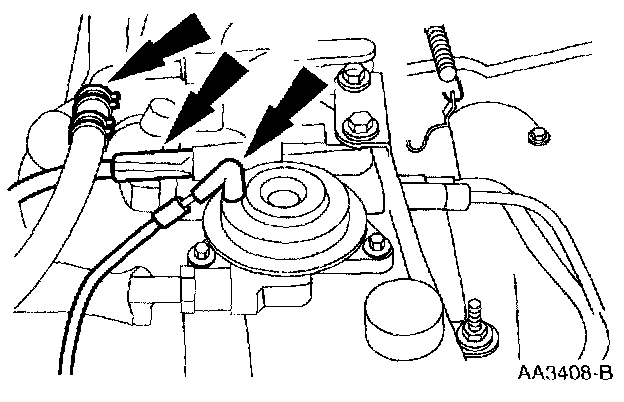 AA3408-B