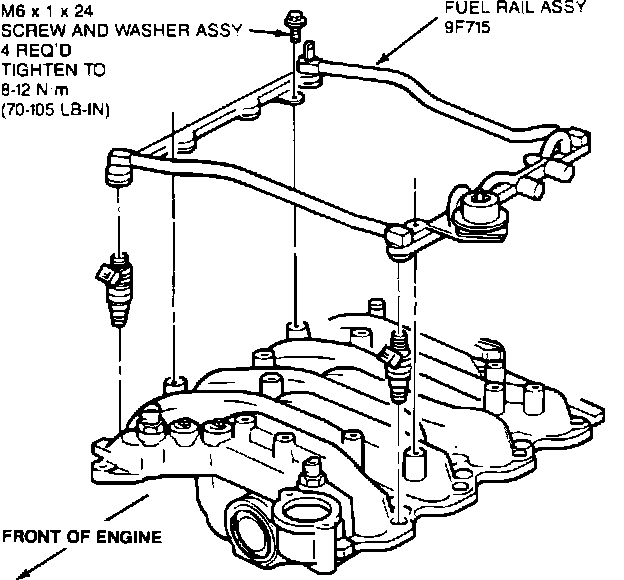 M6 x 1 x 24
SCREW AND WASHER ASSY
4 REQ'D
TIGHTEN TO
8-12 N·m
(70-105 LB-IN)

FUEL RAIL ASSY
9F715

FRONT OF ENGINE