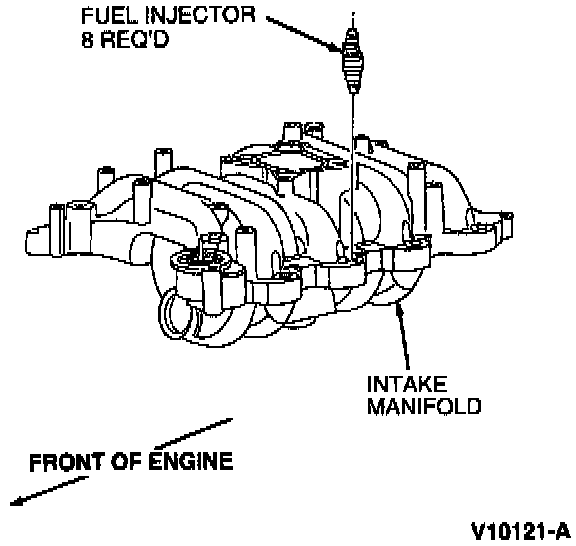 FUEL INJECTOR
8 REQ'D

INTAKE
MANIFOLD

FRONT OF ENGINE

V10121-A