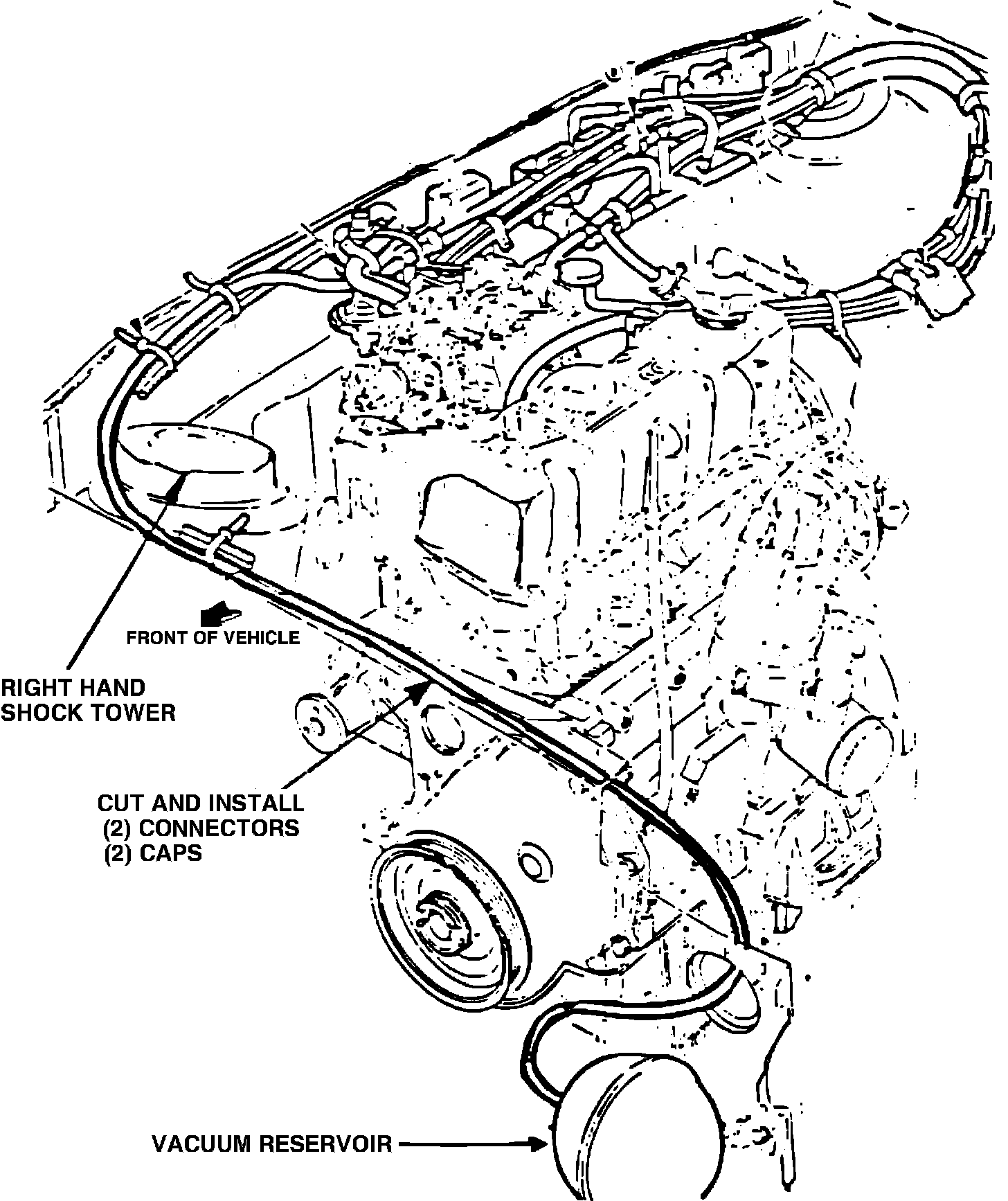 FRONT OF VEHICLE

RIGHT HAND
SHOCK TOWER

CUT AND INSTALL
(2) CONNECTORS
(2) CAPS

VACUUM RESERVOIR