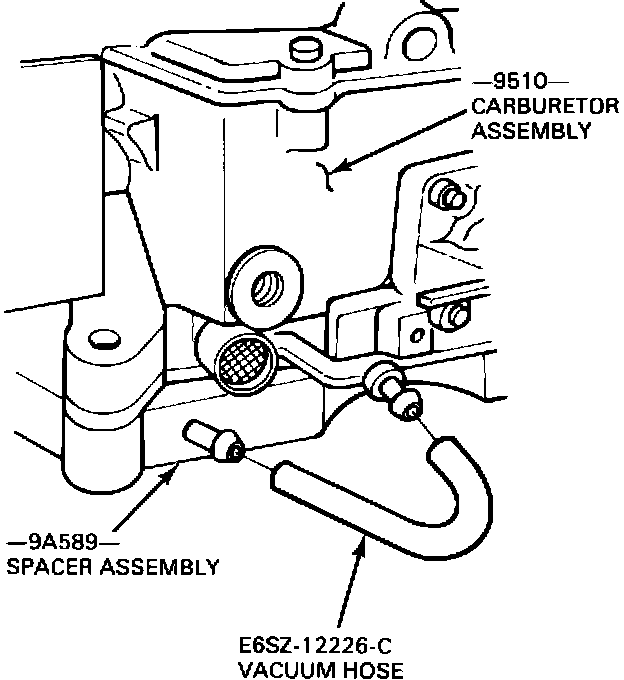 —9510—
CARBURETOR
ASSEMBLY

—9A589—
SPACER ASSEMBLY

E6SZ-12226-C
VACUUM HOSE