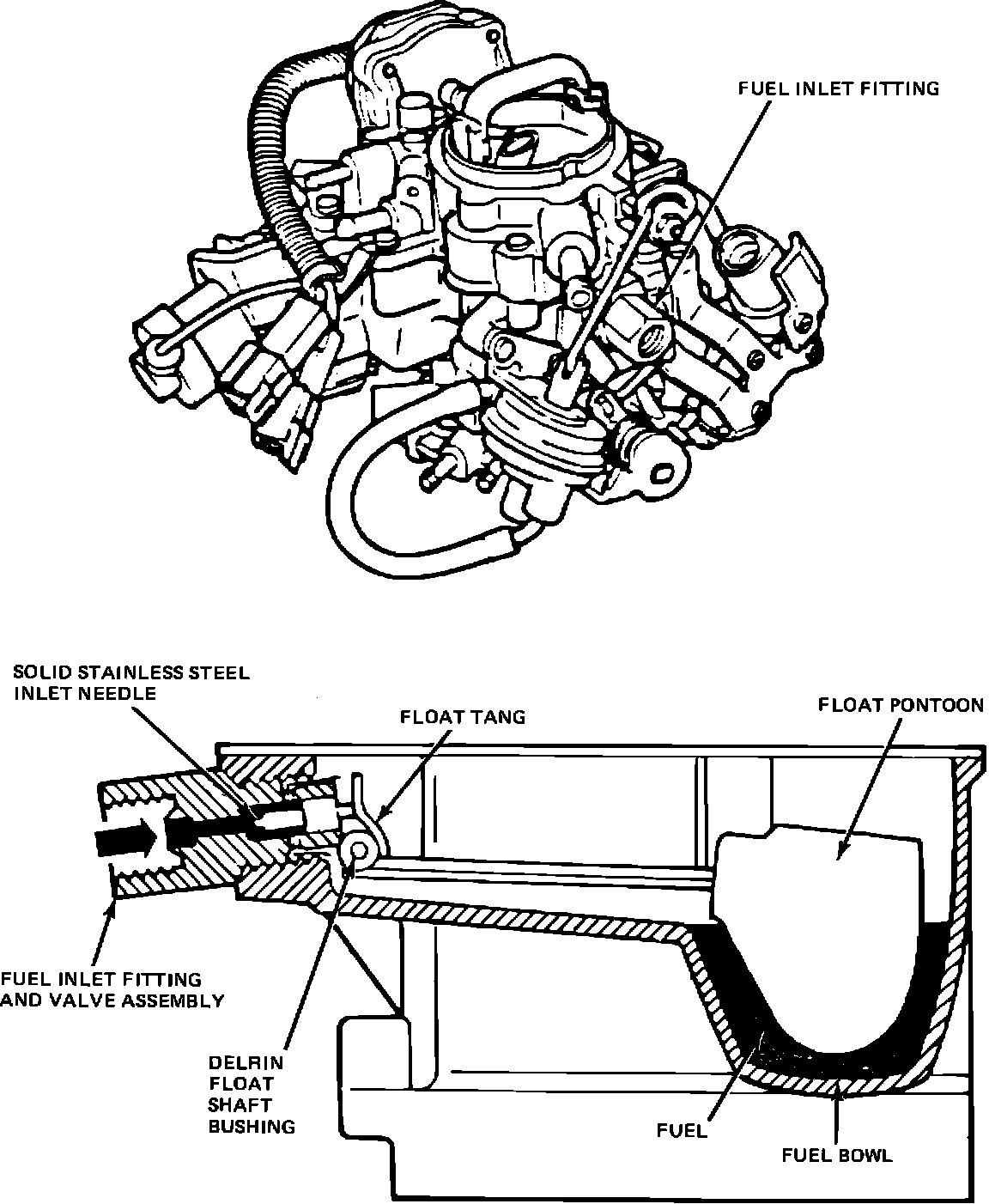 FUEL INLET FITTING

SOLID STAINLESS STEEL INLET NEEDLE

FLOAT TANG

FLOAT PONTOON

FUEL INLET FITTING AND VALVE ASSEMBLY

DELRIN FLOAT SHAFT BUSHING

FUEL

FUEL BOWL