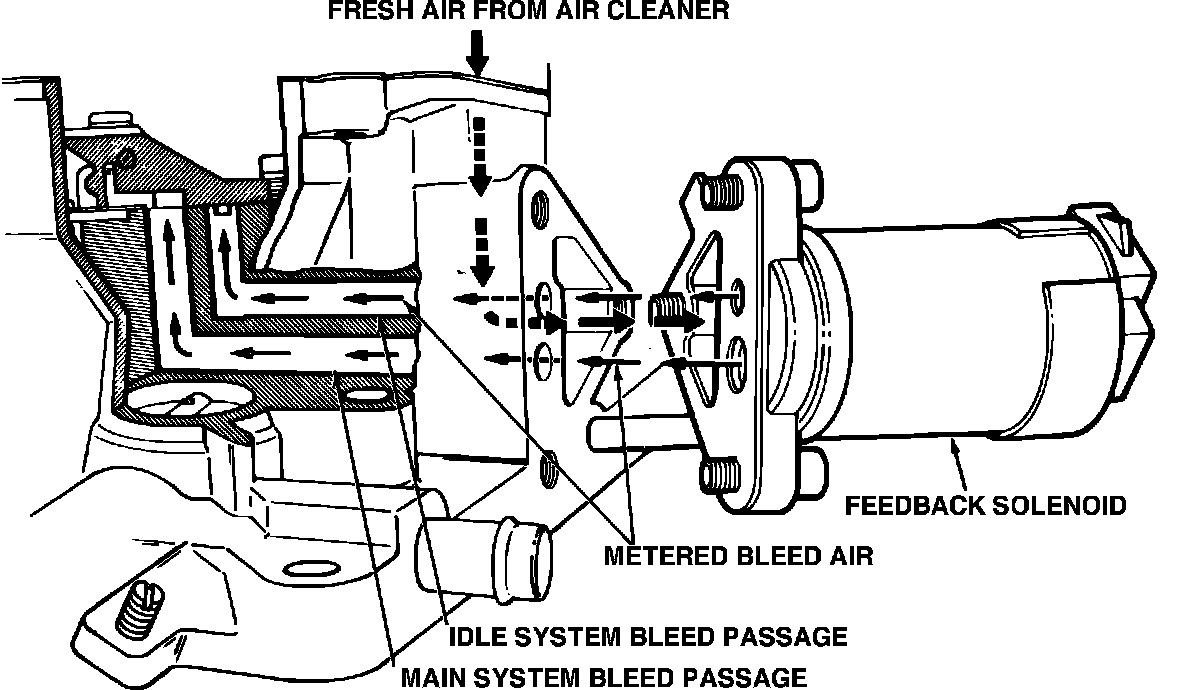 FRESH AIR FROM AIR CLEANER

FEEDBACK SOLENOID

METERED BLEED AIR

IDLE SYSTEM BLEED PASSAGE

MAIN SYSTEM BLEED PASSAGE