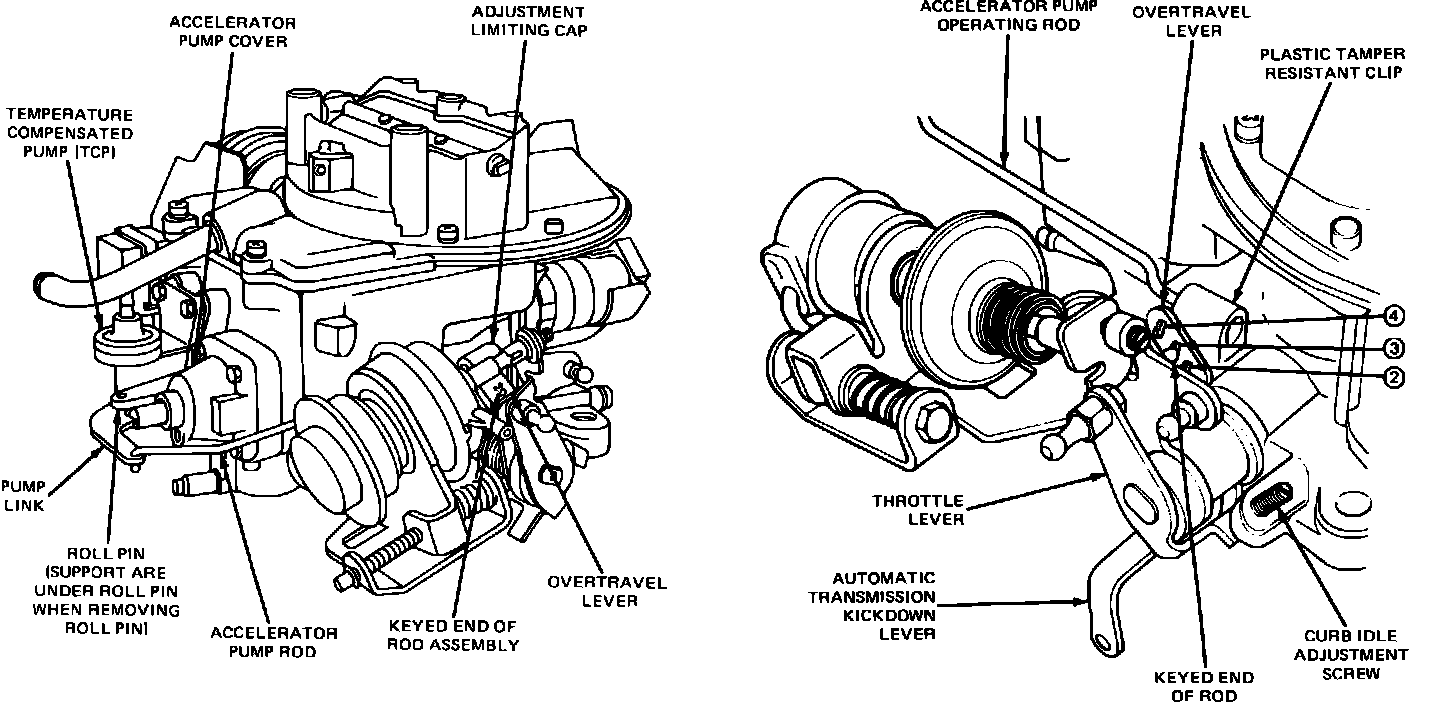 ACCELERATOR PUMP COVER

ADJUSTMENT LIMITING CAP

TEMPERATURE COMPENSATED PUMP (TCP)

PUMP LINK

ROLL PIN (SUPPORT ARE UNDER ROLL PIN WHEN REMOVING ROLL PIN)

ACCELERATOR PUMP ROD

KEYED END OF ROD ASSEMBLY

OVERTRAVEL LEVER

ACCELERATOR PUMP OPERATING ROD

OVERTRAVEL LEVER

PLASTIC TAMPER RESISTANT CLIP

4

3

2

THROTTLE LEVER

AUTOMATIC TRANSMISSION KICKDOWN LEVER

KEYED END OF ROD

CURB IDLE ADJUSTMENT SCREW