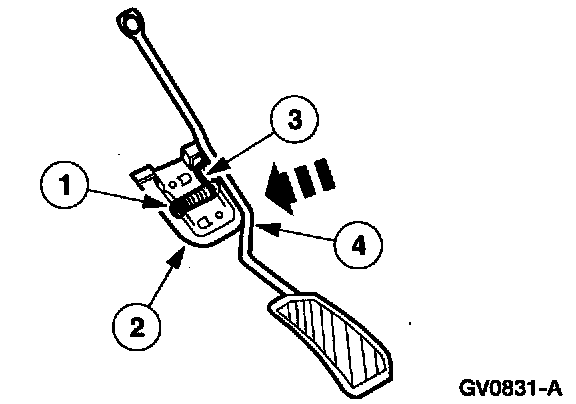 3
1
4
2
GV0831-A