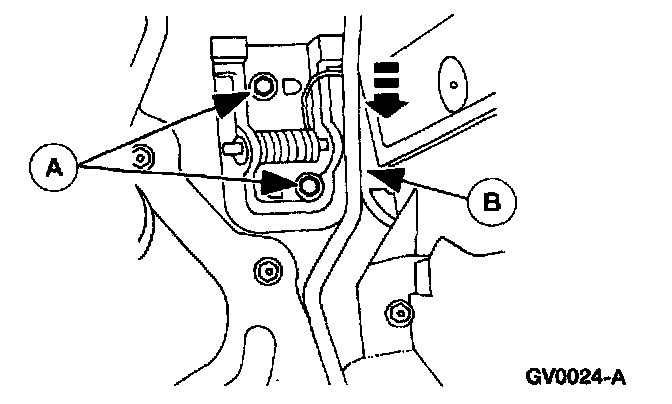 A
B
GV0024-A